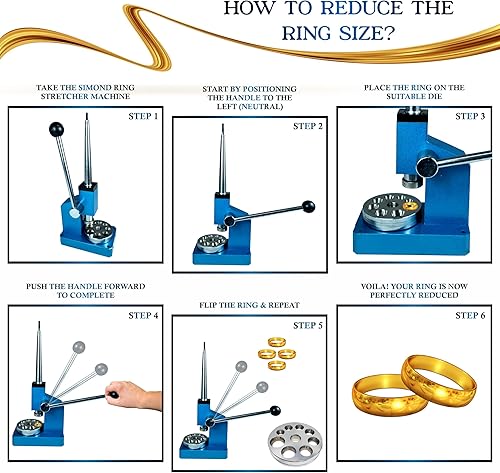 HOW TO REDUCE THE RING SIZE?

TAKE THE SIMOND RING STRETCHER MACHINE

STEP 1

START BY POSITIONING THE HANDLE TO THE LEFT (NEUTRAL)

STEP 2

PLACE THE RING ON THE SUITABLE DIE

STEP 3

PUSH THE HANDLE FORWARD TO COMPLETE

STEP 4

FLIP THE RING & REPEAT

STEP 5

VOILA! YOUR RING IS NOW PERFECTLY REDUCED

STEP 6