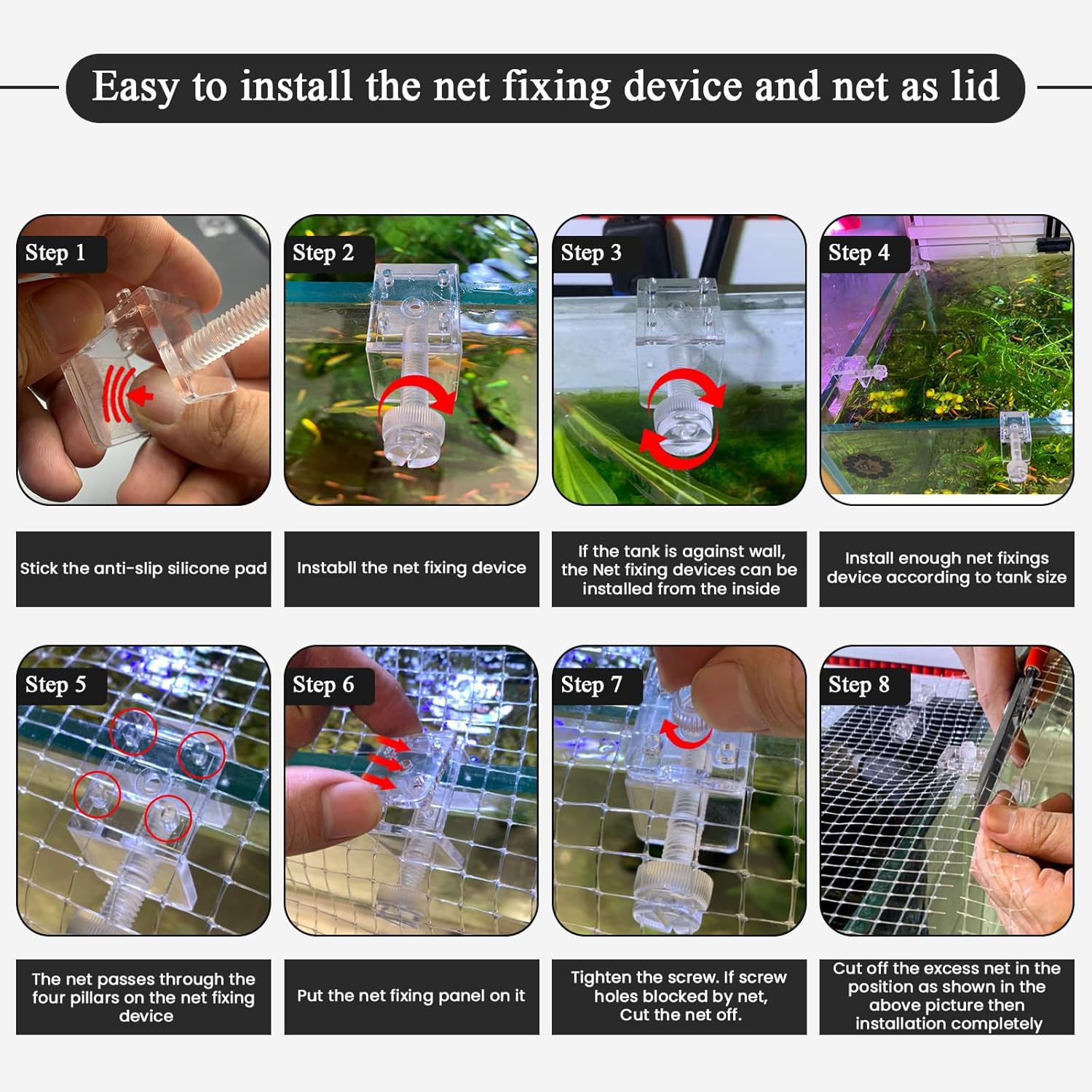 Easy to install the net fixing device and net as lid

Step 1

Stick the anti-slip silicone pad

Step 2

Instabll the net fixing device

Step 3

If the tank is against wall, the Net fixing devices can be installed from the inside

Step 4

Install enough net fixings device according to tank size

Step 5

The net passes through the four pillars on the net fixing device

Step 6

Put the net fixing panel on it

Step 7

Tighten the screw. If screw holes blocked by net, Cut the net off.

Step 8

Cut off the excess net in the position as shown in the above picture then installation completely