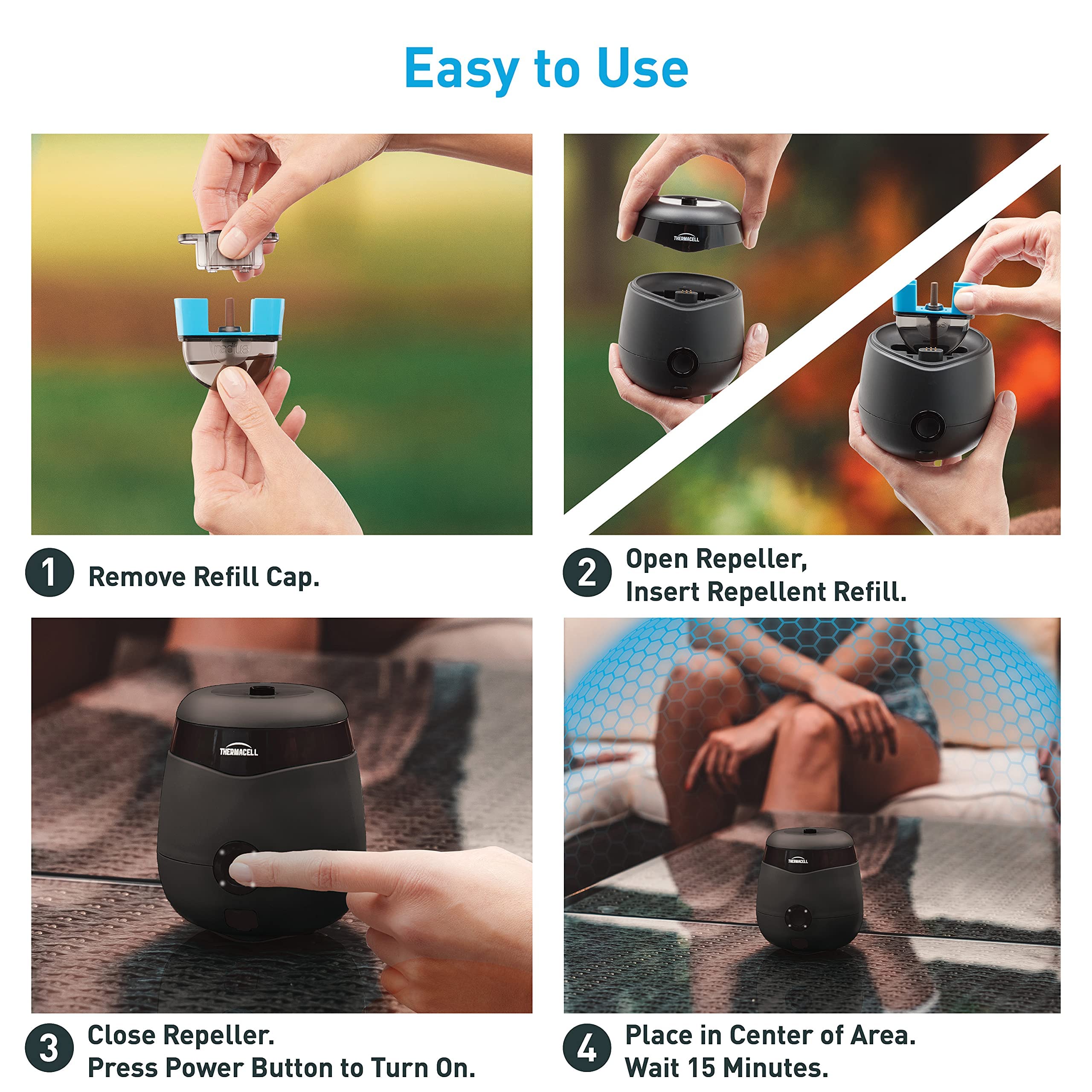 Easy to Use

radius

THERMACELL

1 Remove Refill Cap.

2 Open Repeller, Insert Repellent Refill.

THERMACELL

THERMACELL

3 Close Repeller. Press Power Button to Turn On.

4 Place in Center of Area. Wait 15 Minutes.