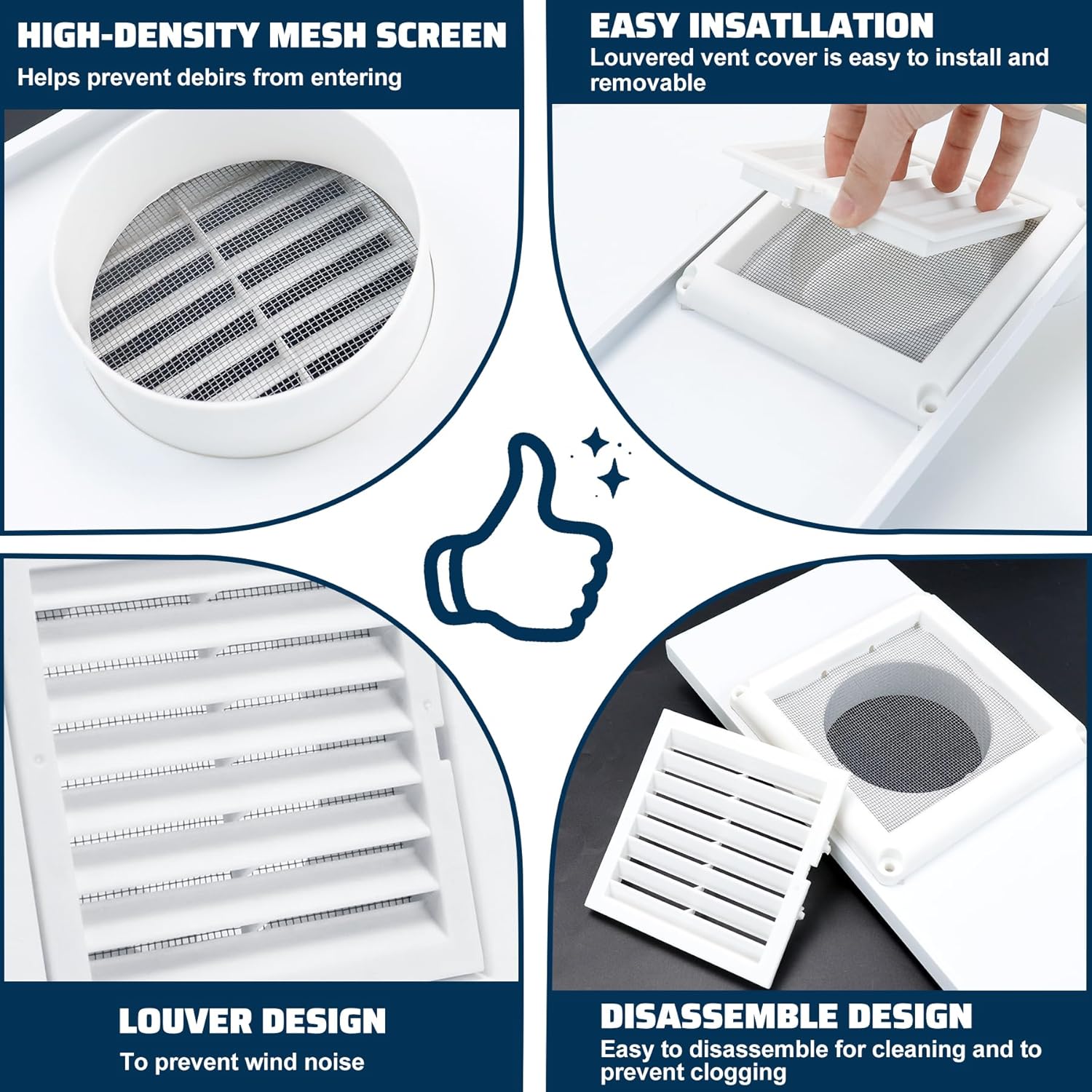 HIGH-DENSITY MESH SCREEN
Helps prevent debirs from entering

EASY INSATLLATION
Louvered vent cover is easy to install and removable

LOUVER DESIGN
To prevent wind noise

DISASSEMBLE DESIGN
Easy to disassemble for cleaning and to prevent clogging