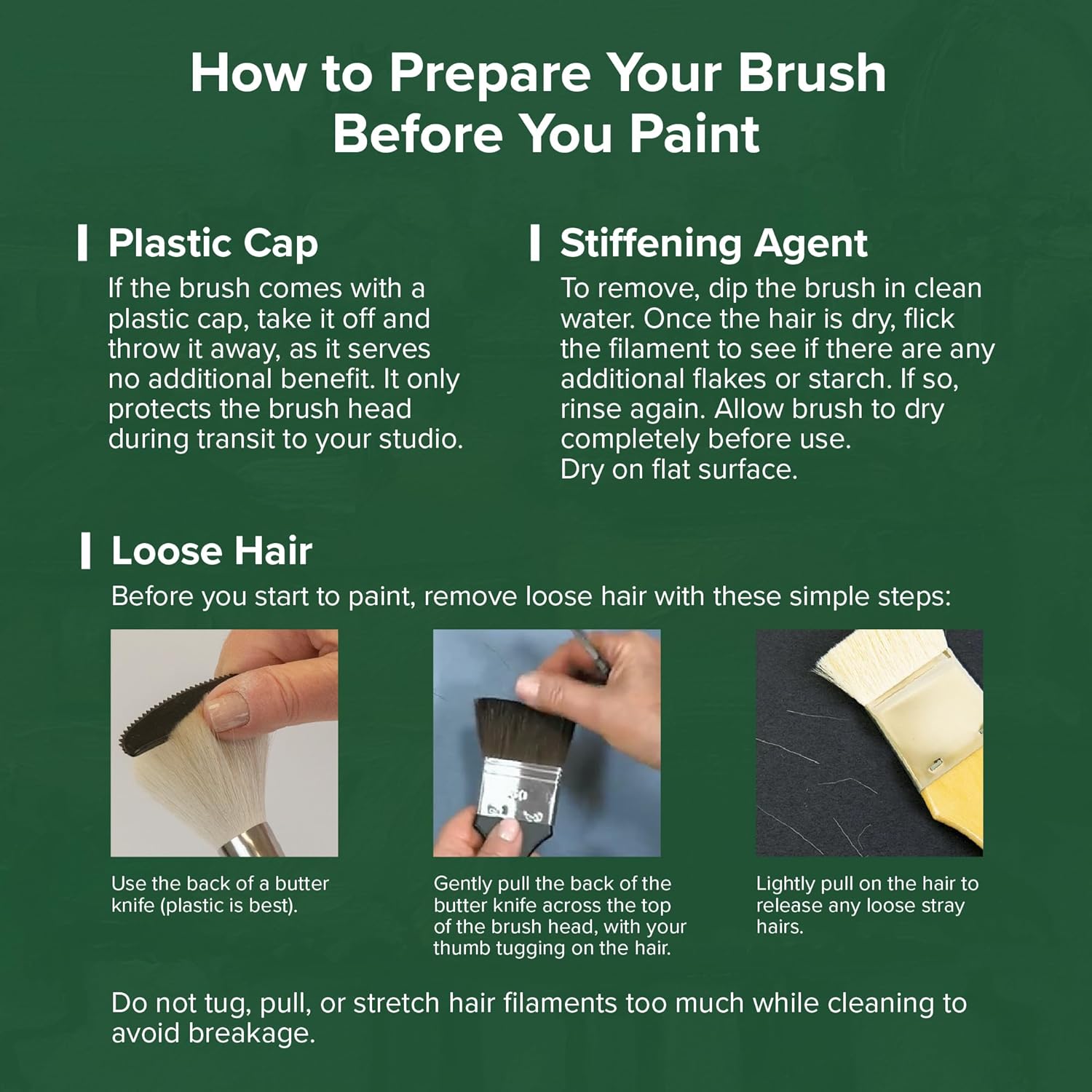 How to Prepare Your Brush Before You Paint

Plastic Cap

If the brush comes with a plastic cap, take it off and throw it away, as it serves no additional benefit. It only protects the brush head during transit to your studio.

Stiffening Agent

To remove, dip the brush in clean water. Once the hair is dry, flick the filament to see if there are any additional flakes or starch. If so, rinse again. Allow brush to dry completely before use.
Dry on flat surface.

Loose Hair

Before you start to paint, remove loose hair with these simple steps:

Use the back of a butter knife (plastic is best).

Gently pull the back of the butter knife across the top of the brush head, with your thumb tugging on the hair.

Lightly pull on the hair to release any loose stray hairs.

Do not tug, pull, or stretch hair filaments too much while cleaning to avoid breakage.