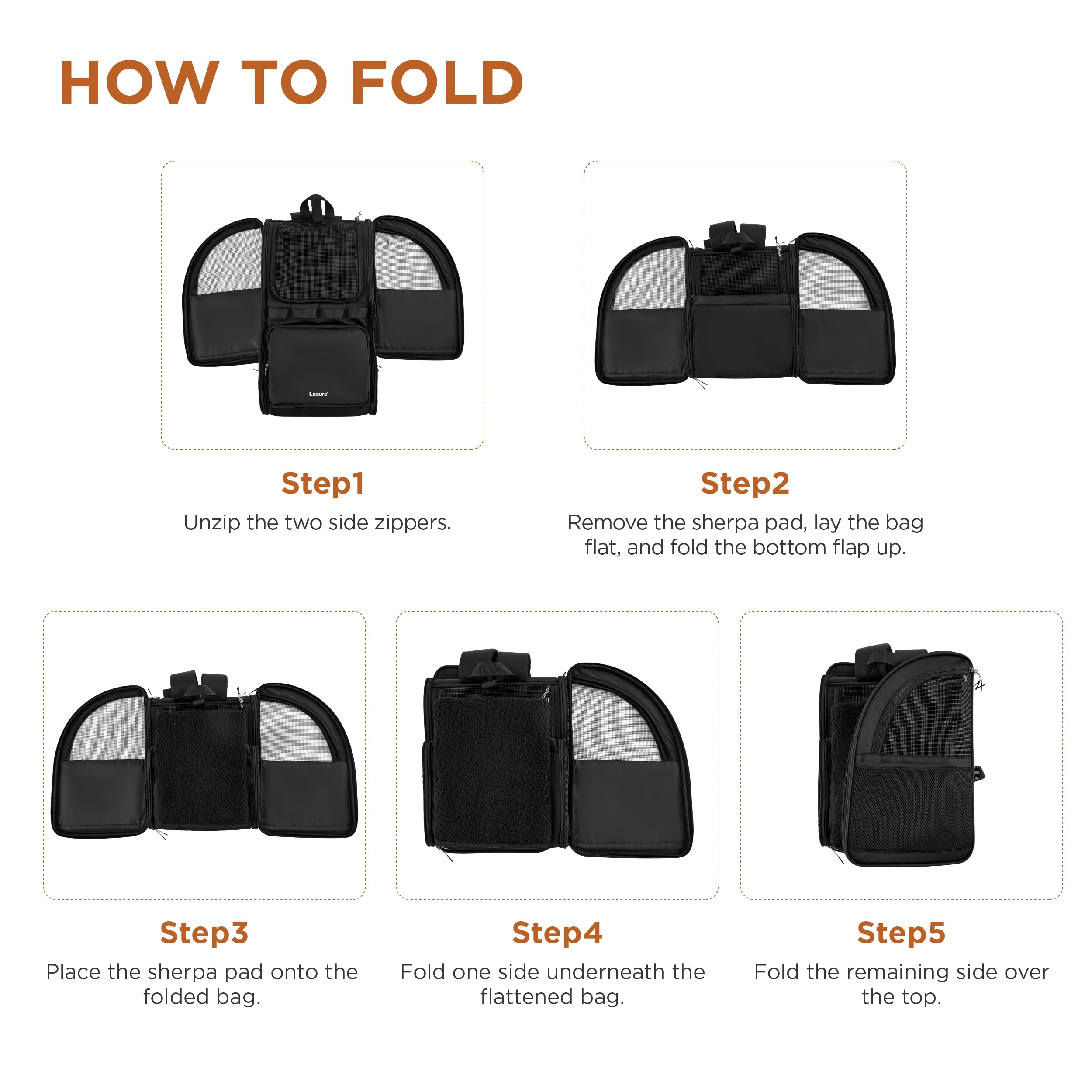 HOW TO FOLD

Lesure

Step1
Unzip the two side zippers.

Step2
Remove the sherpa pad, lay the bag flat, and fold the bottom flap up.

Step3
Place the sherpa pad onto the folded bag.

Step4
Fold one side underneath the flattened bag.

Step5
Fold the remaining side over the top.