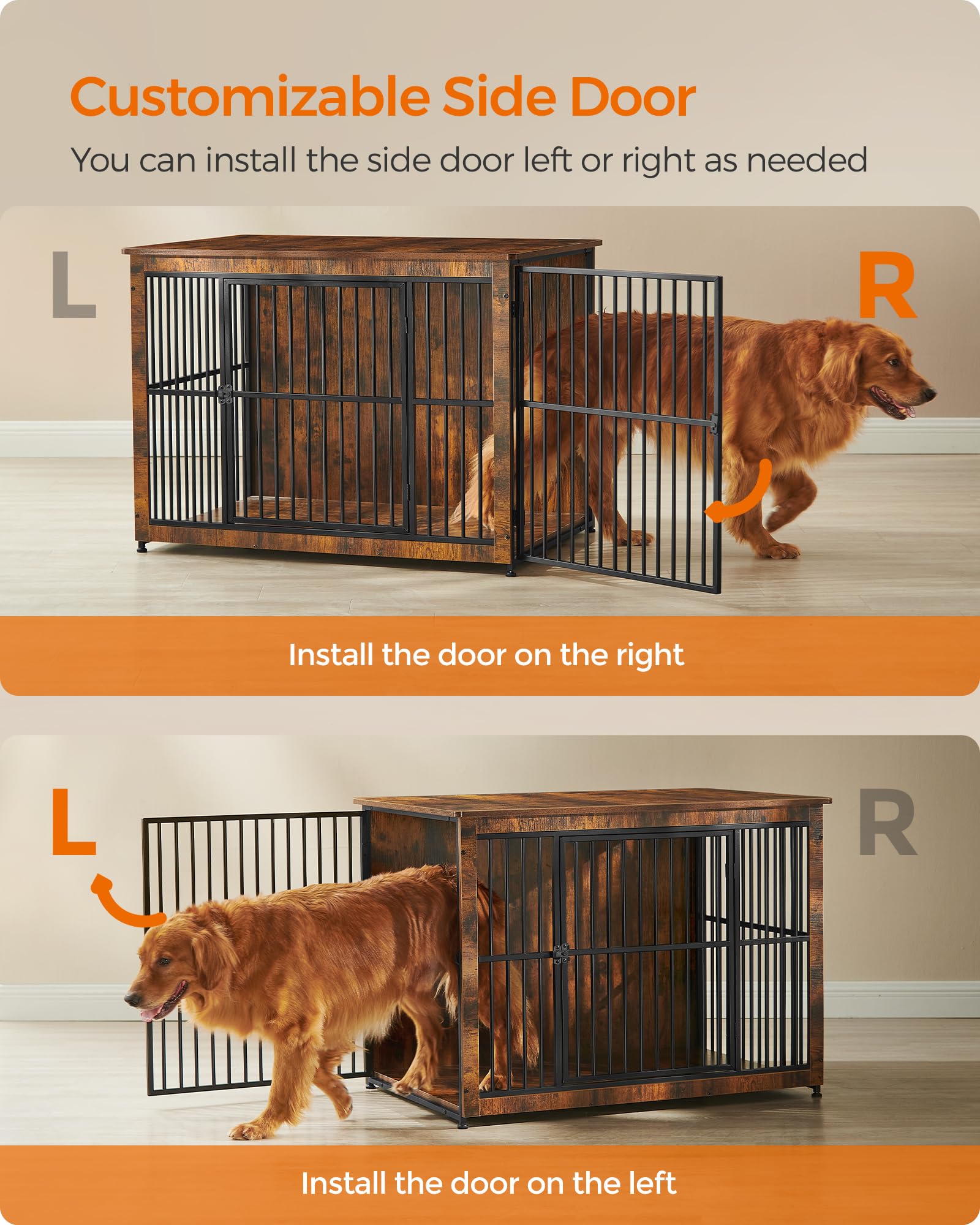 Customizable Side Door

You can install the side door left or right as needed

L

R

Install the door on the right

L

R

Install the door on the left