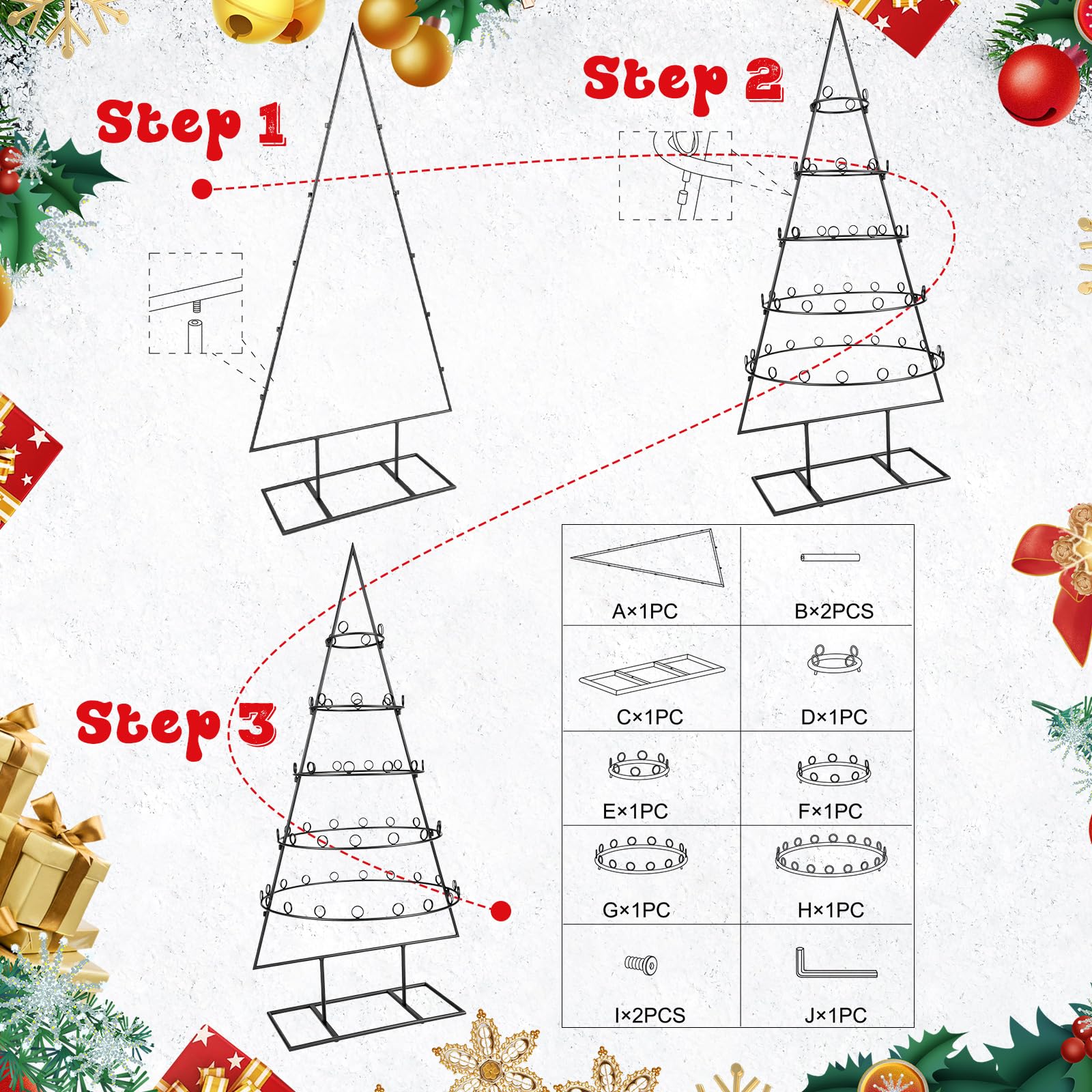 Step 1

Step 2

Step 3

| A×1PC | B×2PCS |
|---|---|
| C×1PC | D×1PC |
| E×1PC | F×1PC |
| G×1PC | H×1PC |
| I×2PCS | J×1PC |