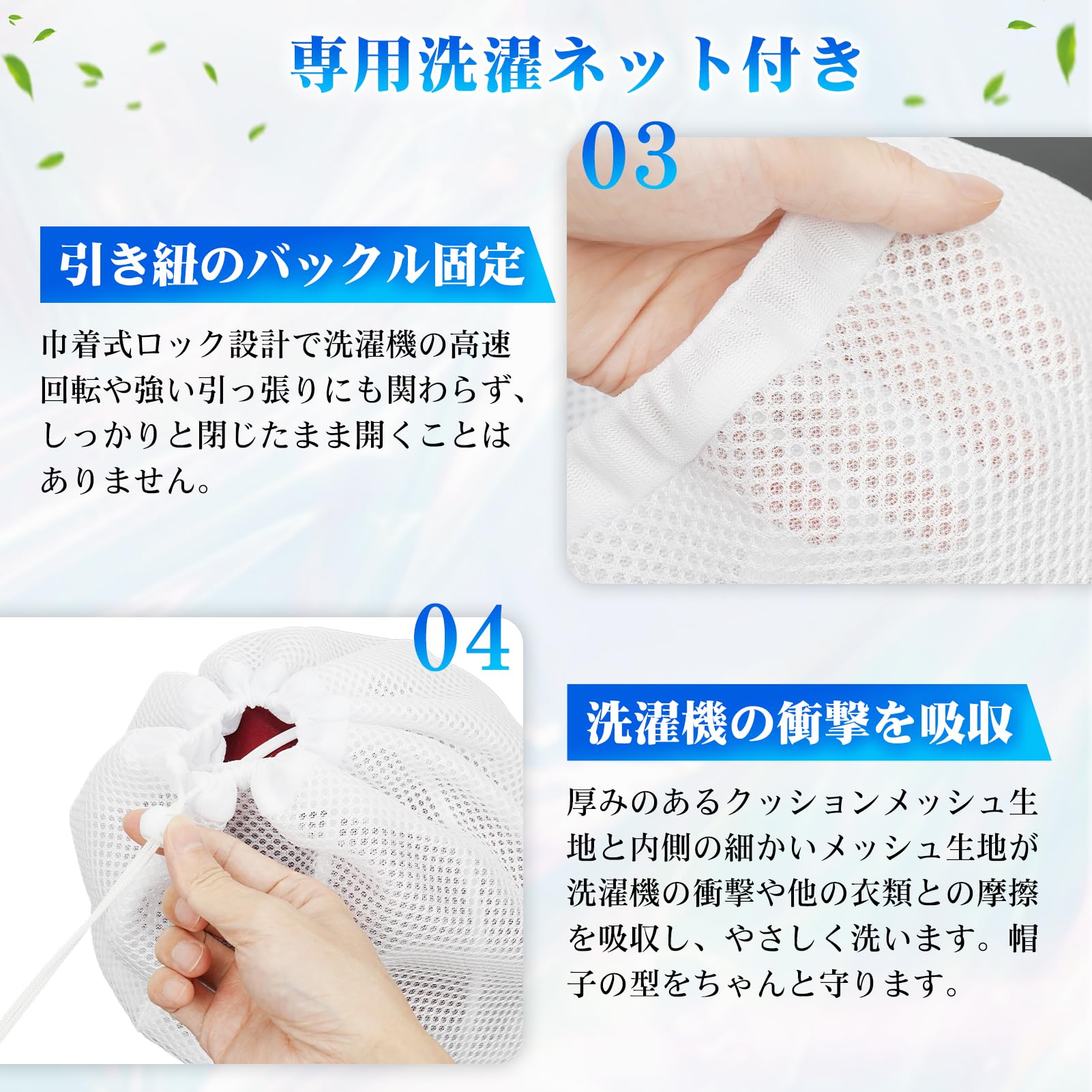 専用洗濯ネット付き

03

引き紐のバックル固定

巾着式ロック設計で洗濯機の高速回転や強い引っ張りにも関わらず、しっかりと閉じたまま開くことはありません。

04

洗濯機の衝撃を吸収

厚みのあるクッションメッシュ生地と内側の細かいメッシュ生地が洗濯機の衝撃や他の衣類との摩擦を吸収し、やさしく洗います。帽子の型をちゃんと守ります。