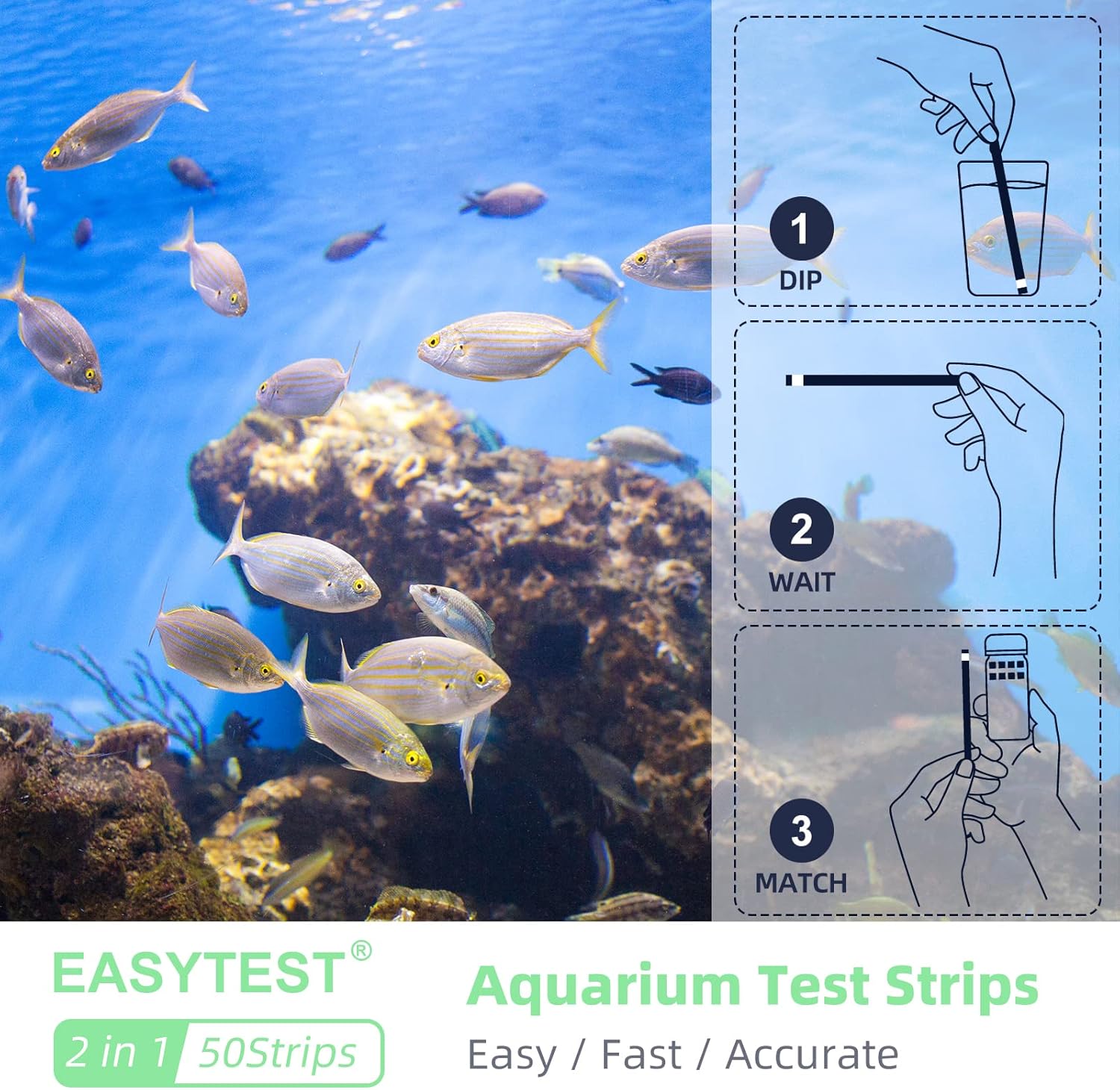 1
DIP

2
WAIT

3
MATCH

EASYTEST®

2 in 1 50Strips

Aquarium Test Strips

Easy / Fast / Accurate