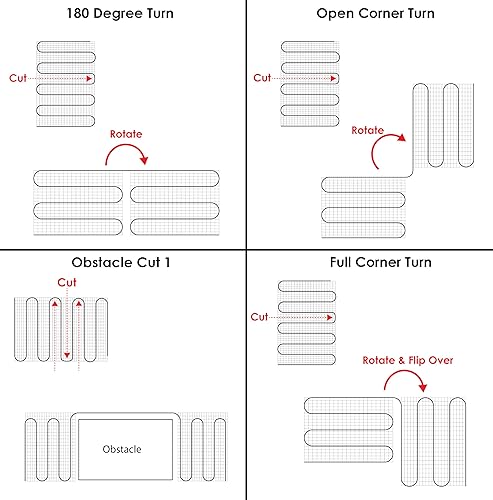 180 Degree Turn

Cut

Rotate

Open Corner Turn

Cut

Rotate

Obstacle Cut 1

Cut

Obstacle

Full Corner Turn

Cut

Rotate & Flip Over