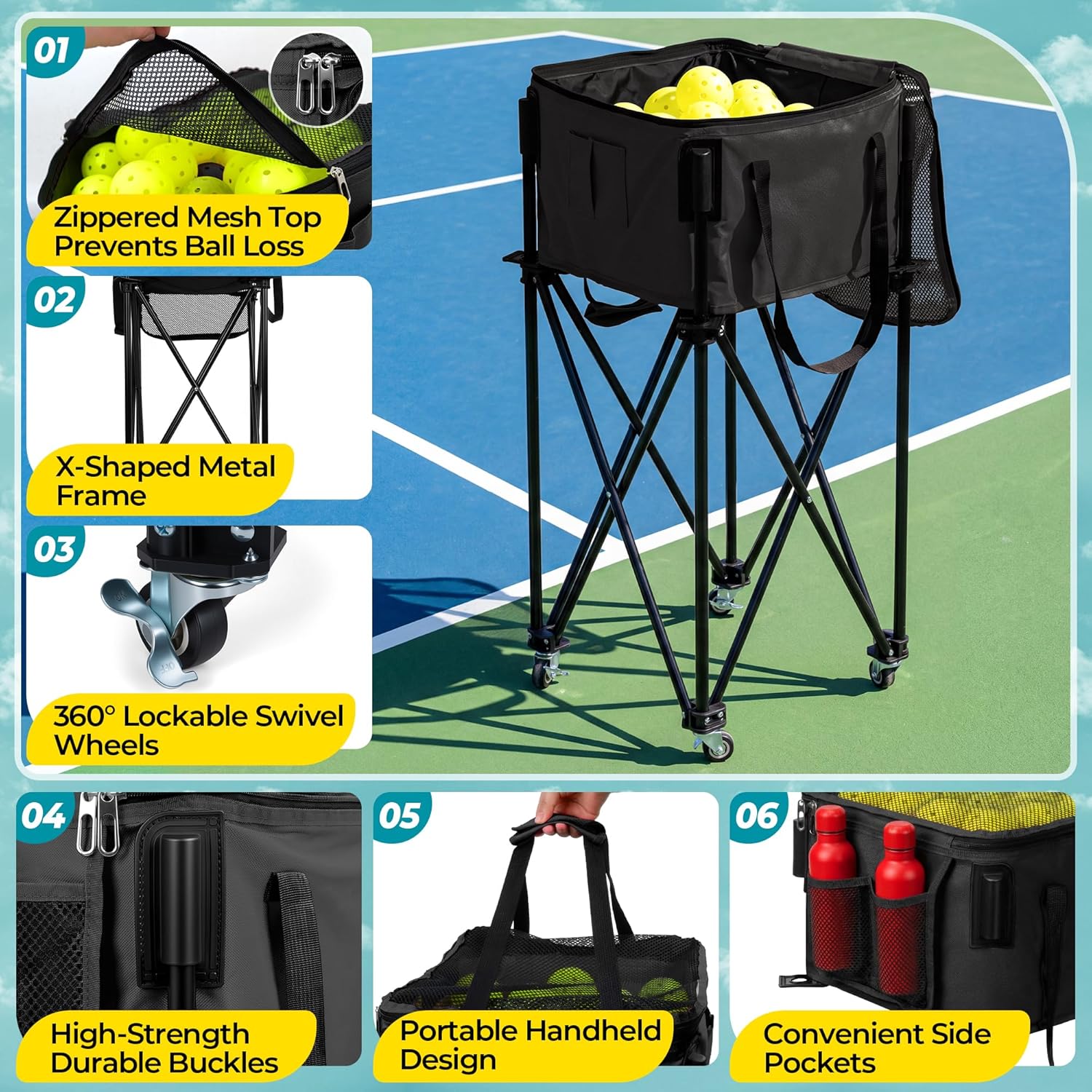 01
Zippered Mesh Top Prevents Ball Loss

02
X-Shaped Metal Frame

03
360° Lockable Swivel Wheels

04
High-Strength Durable Buckles

05
Portable Handheld Design

06
Convenient Side Pockets