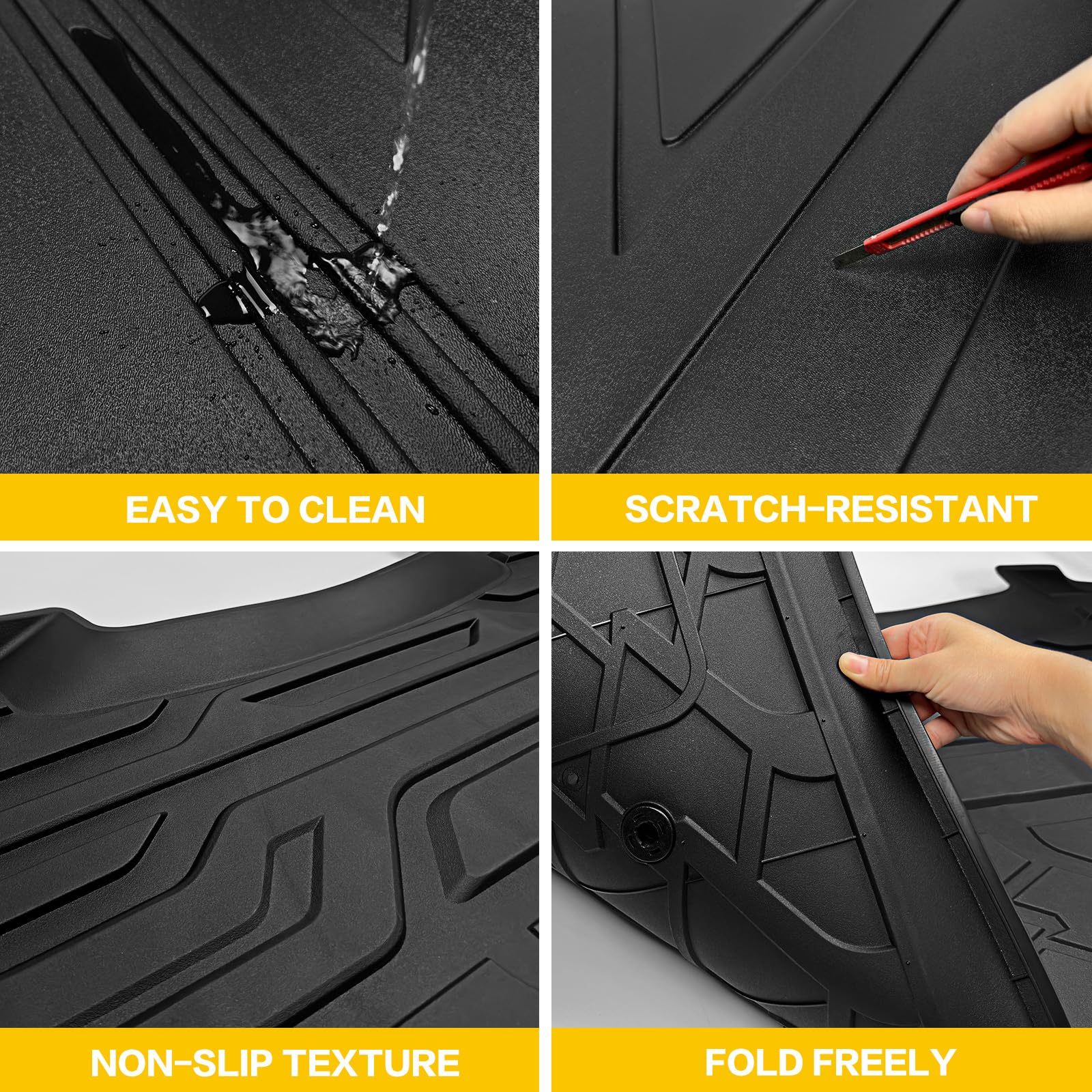 EASY TO CLEAN

SCRATCH-RESISTANT

NON-SLIP TEXTURE

FOLD FREELY