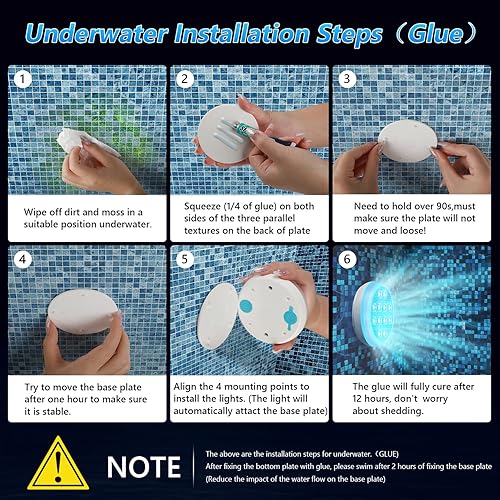 Underwater Installation Steps（Glue）

1

Wipe off dirt and moss in a suitable position underwater.

2

Squeeze (1/4 of glue) on both sides of the three parallel textures on the back of plate

3

Need to hold over 90s,must make sure the plate will not move and loose!

4

Try to move the base plate after one hour to make sure it is stable.

5

Align the 4 mounting points to install the lights. (The light will automatically attact the base plate)

6

The glue will fully cure after 12 hours, don't worry about shedding.

NOTE

The above are the installation steps for underwater.（GLUE）
After fixing the bottom plate with glue, please swim after 2 hours of fixing the base plate
(Reduce the impact of the water flow on the base plate)