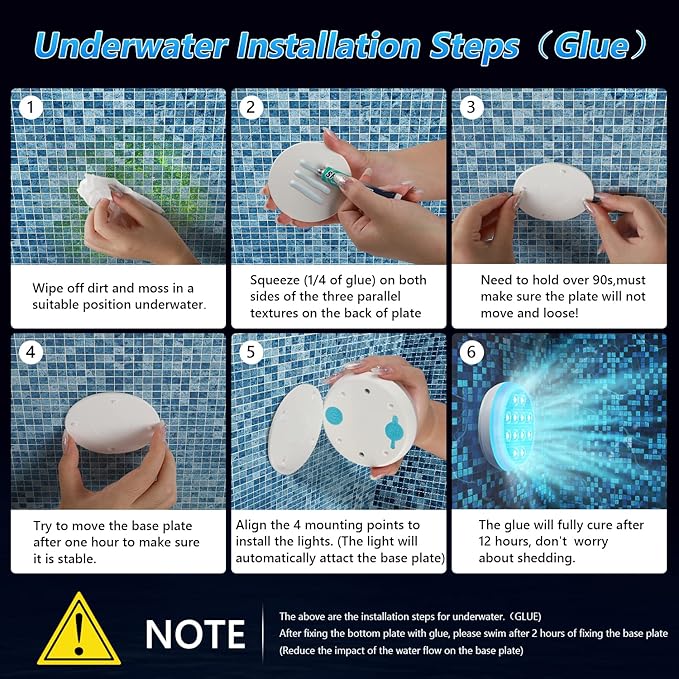 Underwater Installation Steps（Glue）

1

Wipe off dirt and moss in a suitable position underwater.

2

Squeeze (1/4 of glue) on both sides of the three parallel textures on the back of plate

3

Need to hold over 90s,must make sure the plate will not move and loose!

4

Try to move the base plate after one hour to make sure it is stable.

5

Align the 4 mounting points to install the lights. (The light will automatically attact the base plate)

6

The glue will fully cure after 12 hours, don't worry about shedding.

NOTE

The above are the installation steps for underwater.（GLUE）
After fixing the bottom plate with glue, please swim after 2 hours of fixing the base plate
(Reduce the impact of the water flow on the base plate)