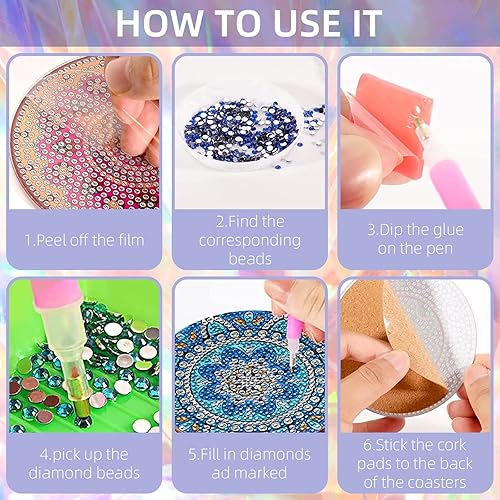 HOW TO USE IT

1.Peel off the film

2.Find the corresponding beads

3.Dip the glue on the pen

4.pick up the diamond beads

5.Fill in diamonds ad marked

6.Stick the cork pads to the back of the coasters