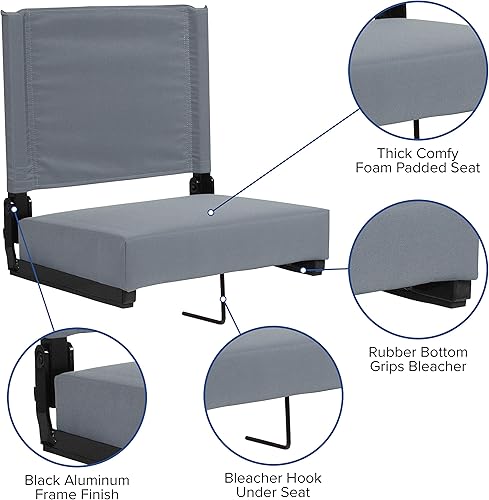 Thick Comfy
Foam Padded Seat

Rubber Bottom
Grips Bleacher

Black Aluminum
Frame Finish

Bleacher Hook
Under Seat