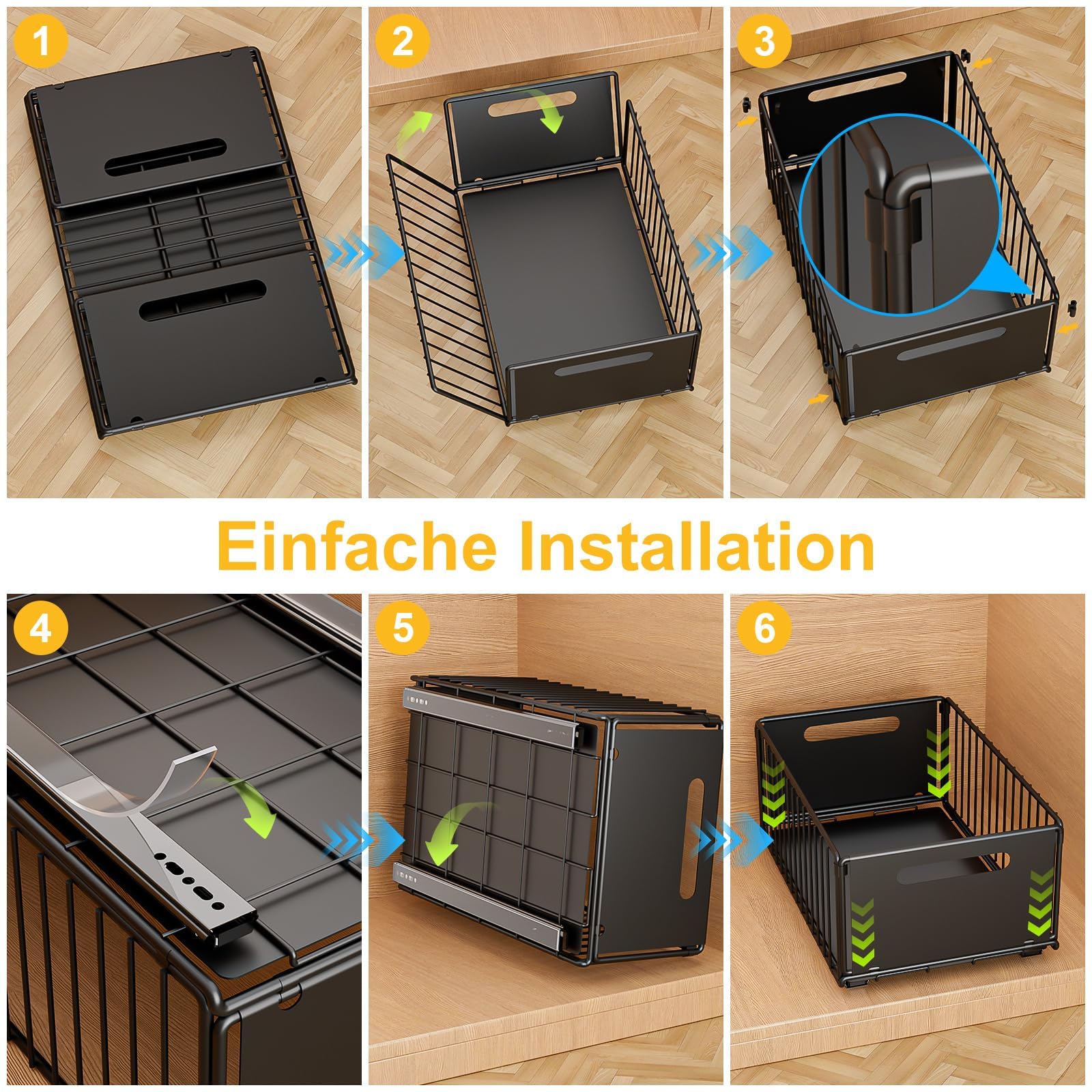 1

2

3

Einfache Installation

4

5

6