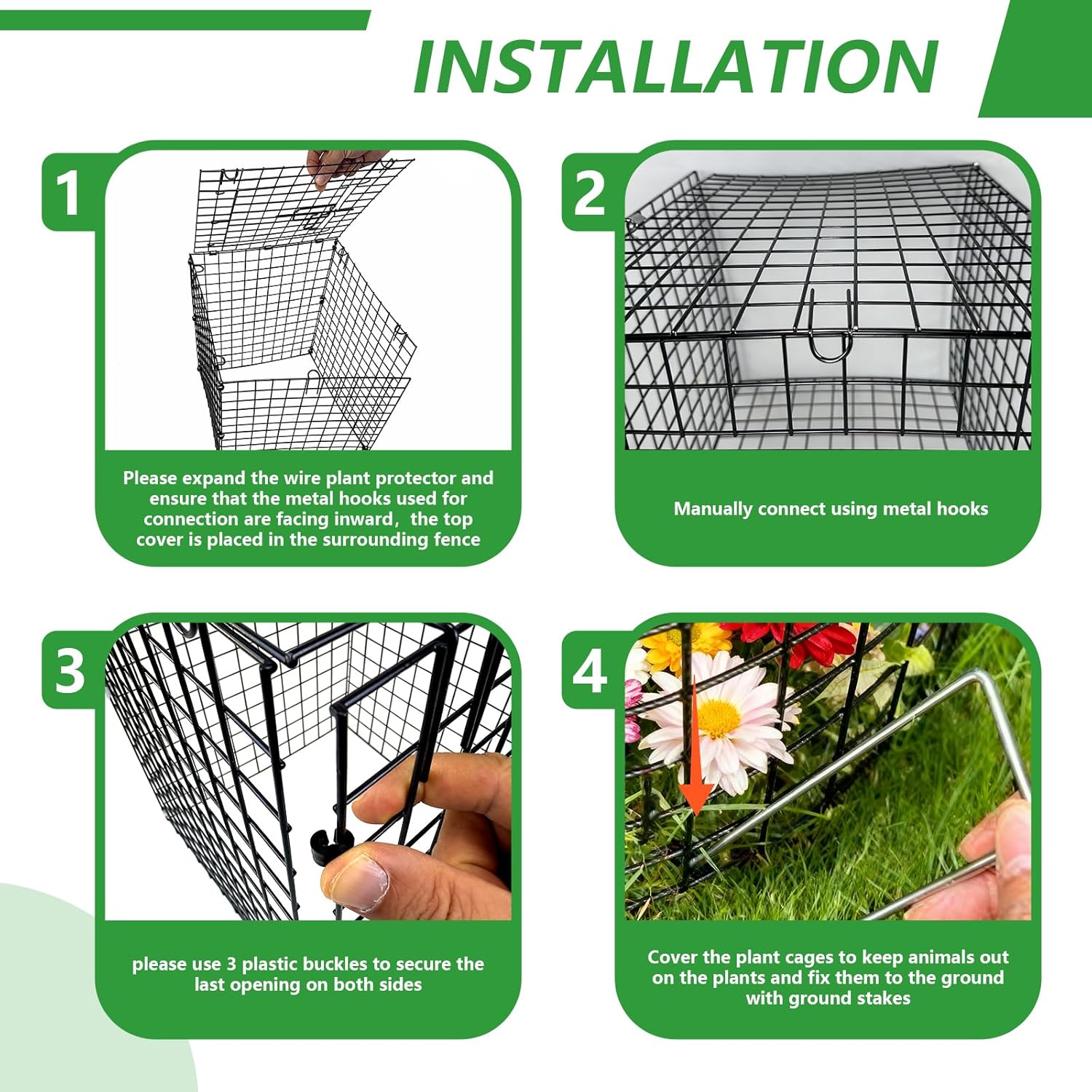 INSTALLATION

1

Please expand the wire plant protector and ensure that the metal hooks used for connection are facing inward，the top cover is placed in the surrounding fence

2

Manually connect using metal hooks

3

please use 3 plastic buckles to secure the last opening on both sides

4

Cover the plant cages to keep animals out on the plants and fix them to the ground with ground stakes