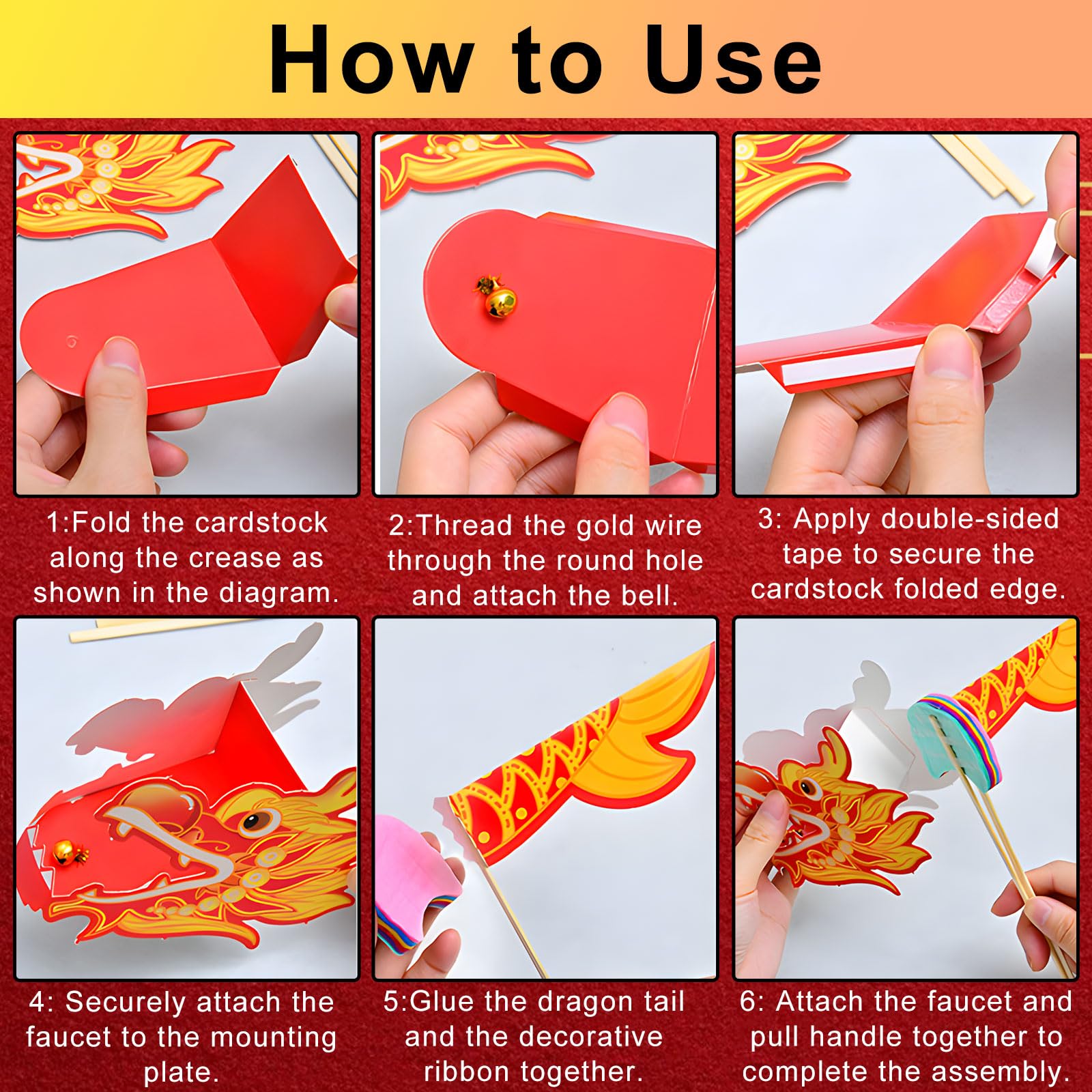 How to Use

1:Fold the cardstock along the crease as shown in the diagram.

2:Thread the gold wire through the round hole and attach the bell.

3: Apply double-sided tape to secure the cardstock folded edge.

4: Securely attach the faucet to the mounting plate.

5:Glue the dragon tail and the decorative ribbon together.

6: Attach the faucet and pull handle together to complete the assembly.