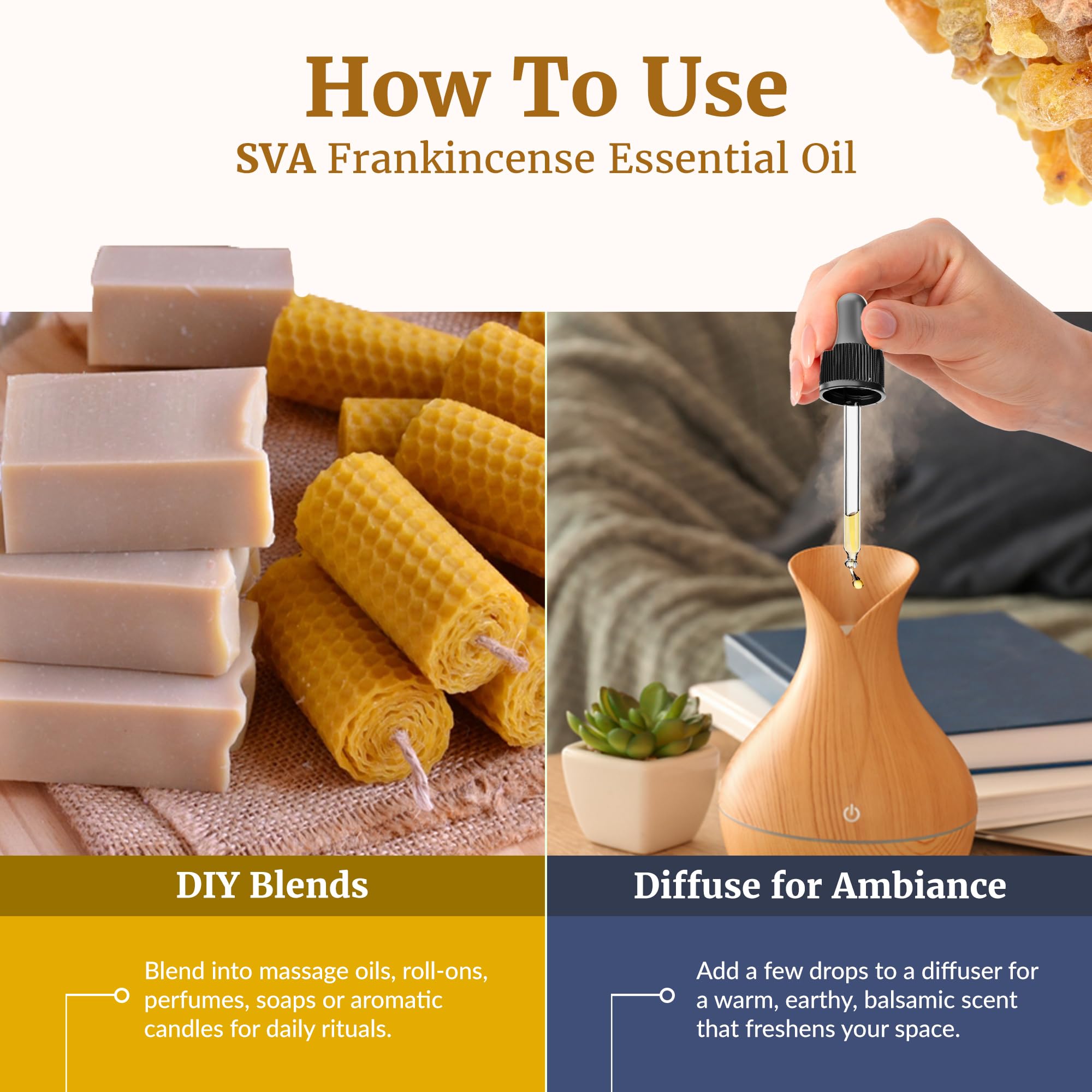 How To Use
SVA Frankincense Essential Oil

DIY Blends

Blend into massage oils, roll-ons, perfumes, soaps or aromatic candles for daily rituals.

Diffuse for Ambiance

Add a few drops to a diffuser for a warm, earthy, balsamic scent that freshens your space.