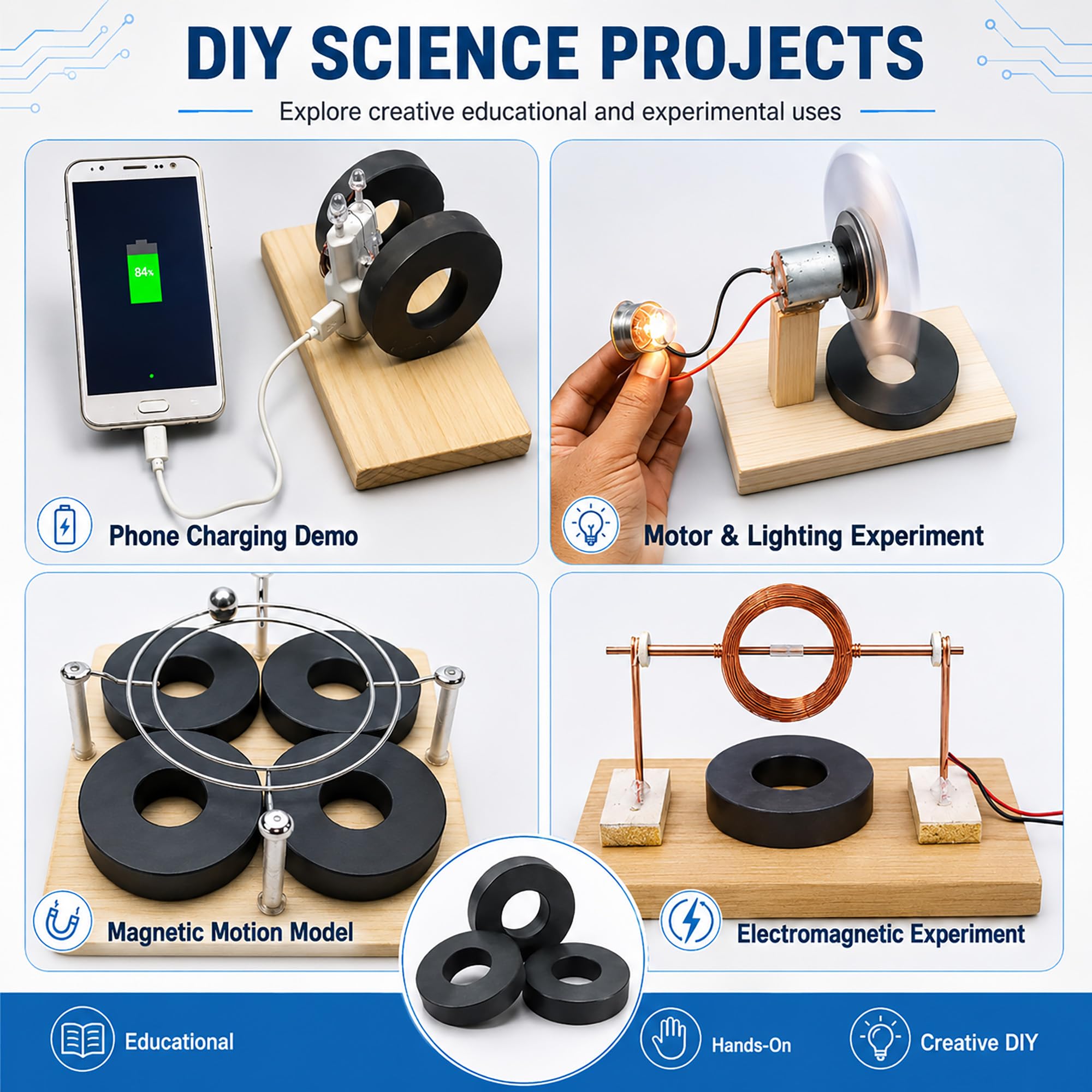 DIY SCIENCE PROJECTS

Explore creative educational and experimental uses

84%

Phone Charging Demo

Motor & Lighting Experiment

Magnetic Motion Model

Electromagnetic Experiment

Educational

Hands-On

Creative DIY