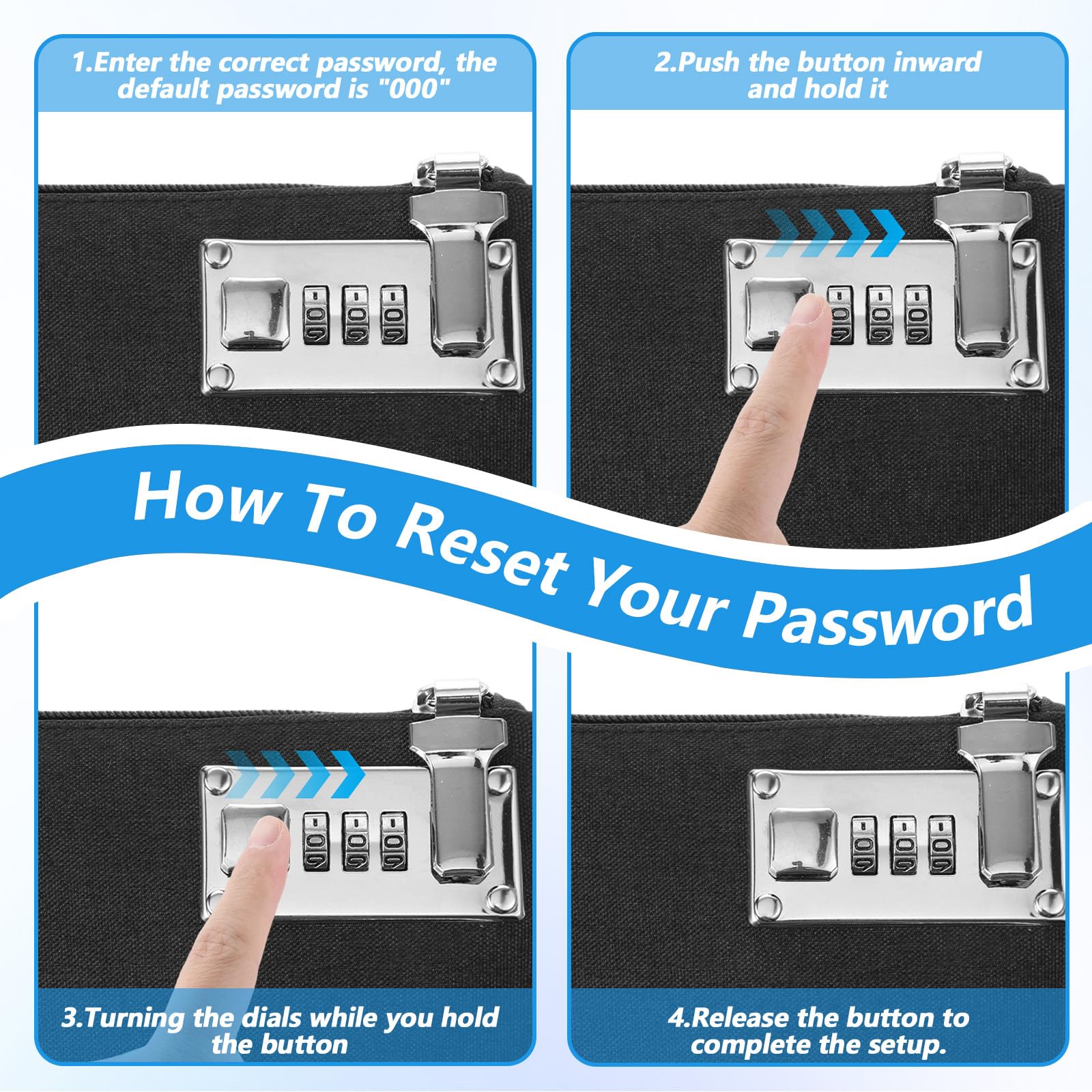 1.Enter the correct password, the default password is "000"

2.Push the button inward and hold it

How To Reset Your Password

3.Turning the dials while you hold the button

4.Release the button to complete the setup.