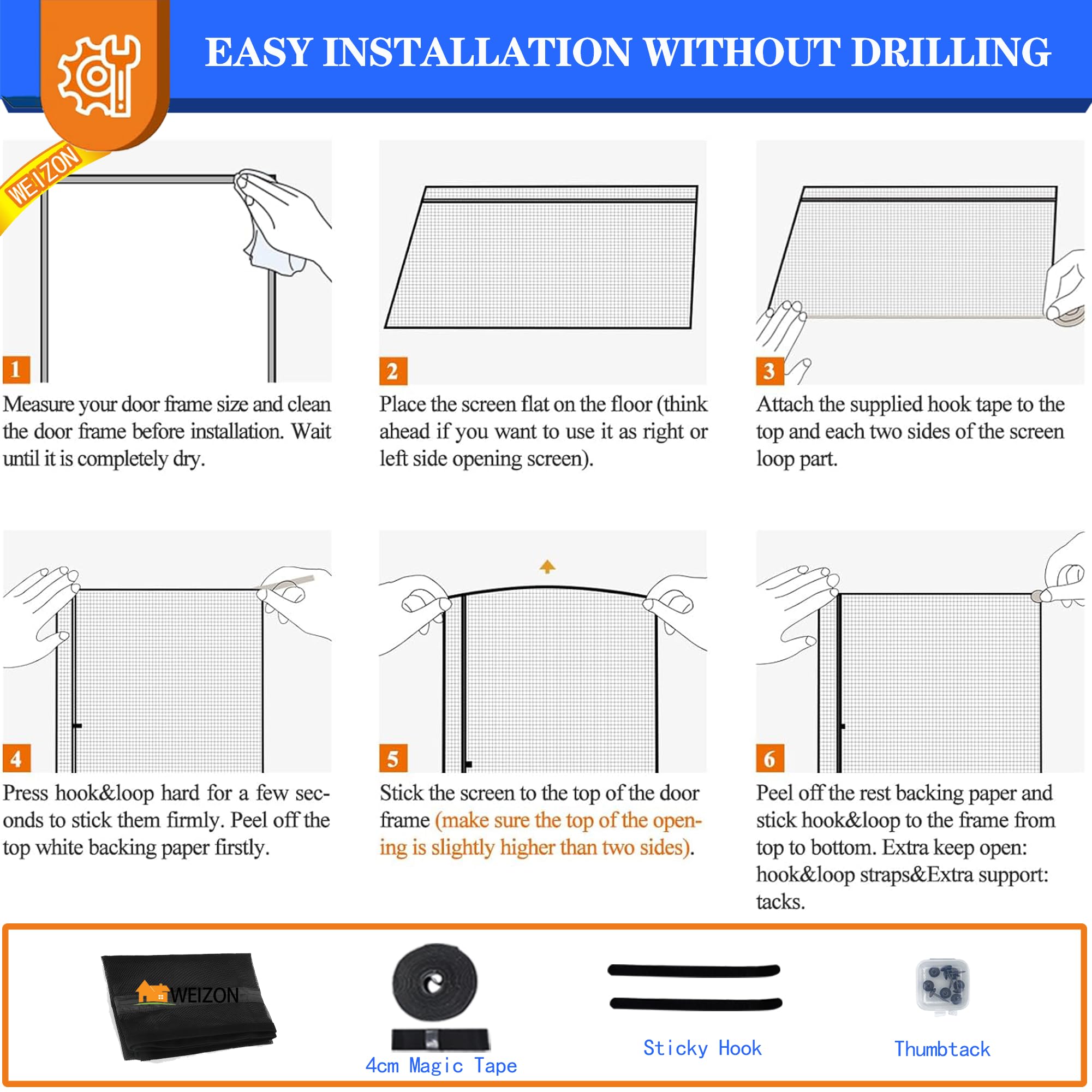 EASY INSTALLATION WITHOUT DRILLING

WEIZON

1

Measure your door frame size and clean the door frame before installation. Wait until it is completely dry.

2

Place the screen flat on the floor (think ahead if you want to use it as right or left side opening screen).

3

Attach the supplied hook tape to the top and each two sides of the screen loop part.

4

Press hook&loop hard for a few seconds to stick them firmly. Peel off the top white backing paper firstly.

5

Stick the screen to the top of the door frame (make sure the top of the opening is slightly higher than two sides).

6

Peel off the rest backing paper and stick hook&loop to the frame from top to bottom. Extra keep open: hook&loop straps&Extra support: tacks.

WEIZON

4cm Magic Tape

Sticky Hook

Thumbtack