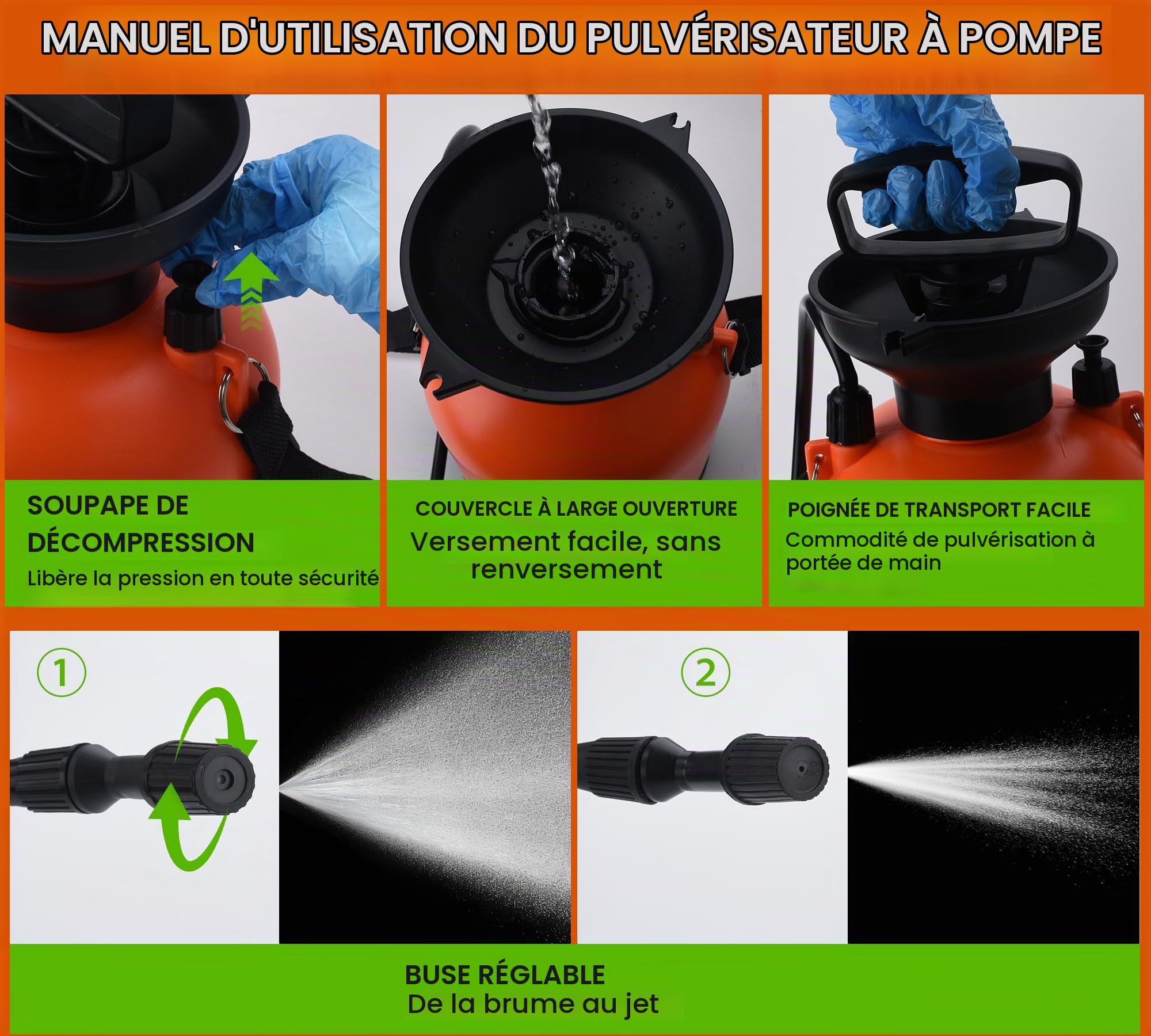 MANUEL D'UTILISATION DU PULVÉRISATEUR À POMPE

SOUPAPE DE DÉCOMPRESSION
Libère la pression en toute sécurité

COUVERCLE À LARGE OUVERTURE
Versement facile, sans renversement

POIGNÉE DE TRANSPORT FACILE
Commodité de pulvérisation à portée de main

①

②

BUSE RÉGLABLE
De la brume au jet