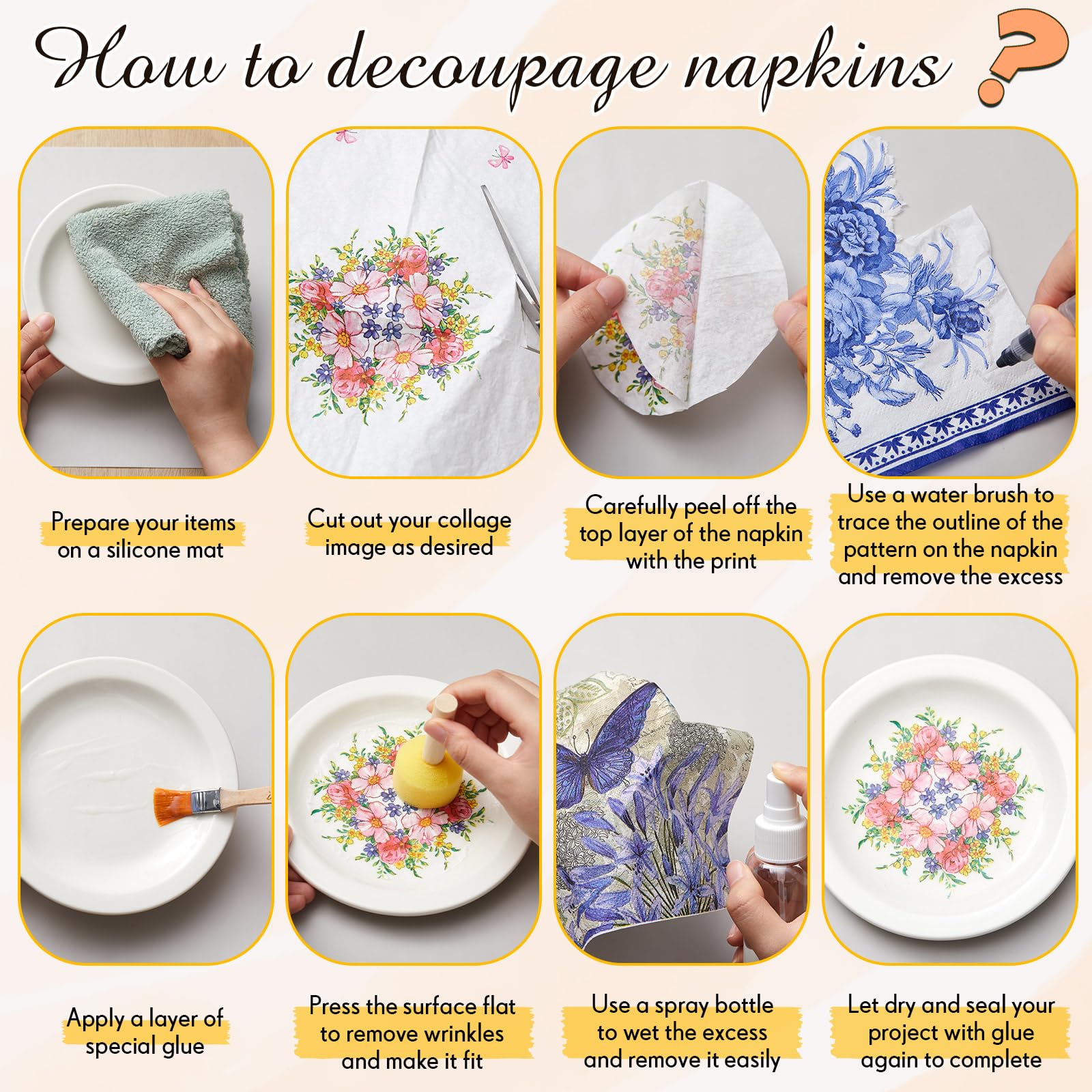 How to decoupage napkins ?

Prepare your items on a silicone mat

Cut out your collage image as desired

Carefully peel off the top layer of the napkin with the print

Use a water brush to trace the outline of the pattern on the napkin and remove the excess

Apply a layer of special glue

Press the surface flat to remove wrinkles and make it fit

Use a spray bottle to wet the excess and remove it easily

Let dry and seal your project with glue again to complete