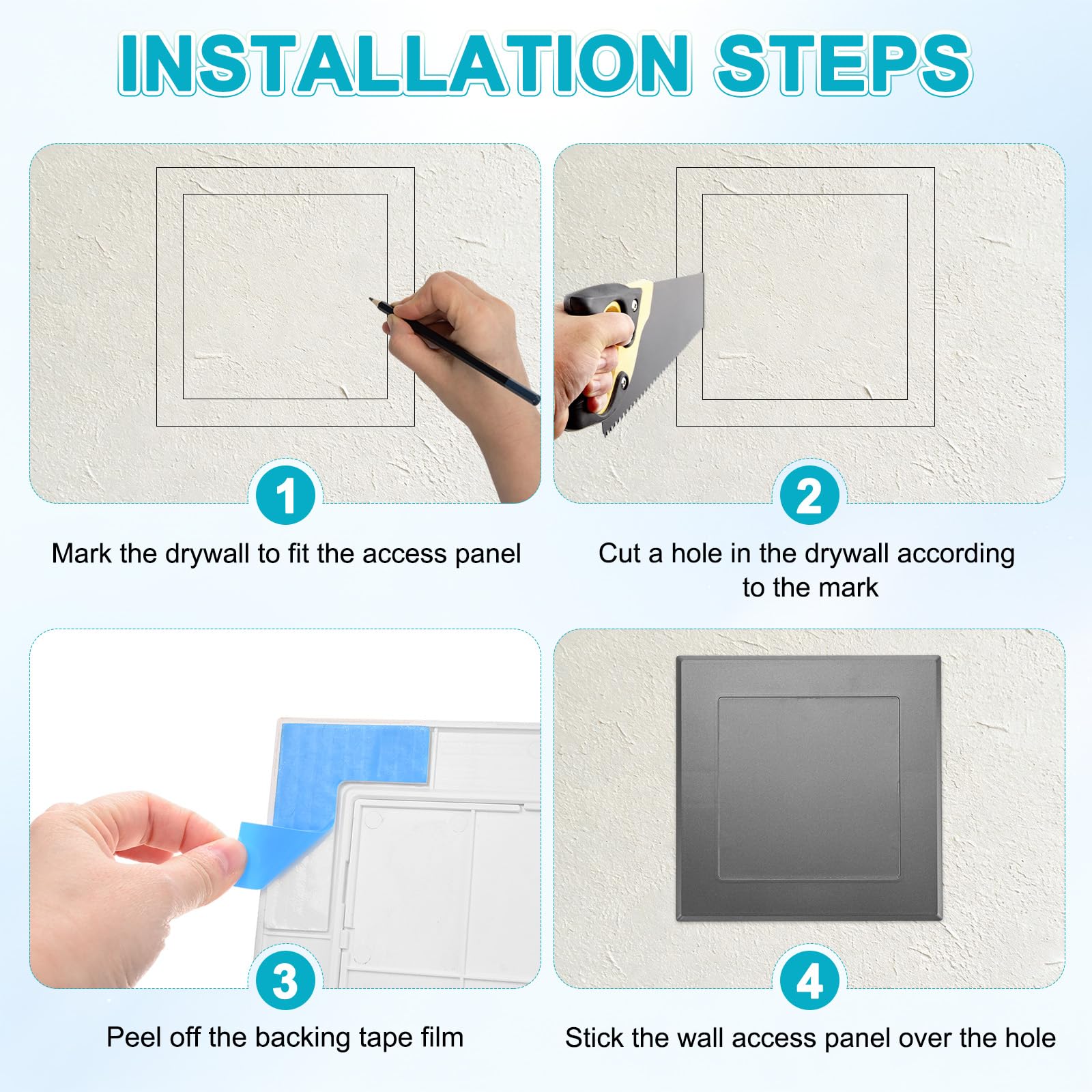 INSTALLATION STEPS

1

Mark the drywall to fit the access panel

2

Cut a hole in the drywall according to the mark

3

Peel off the backing tape film

4

Stick the wall access panel over the hole