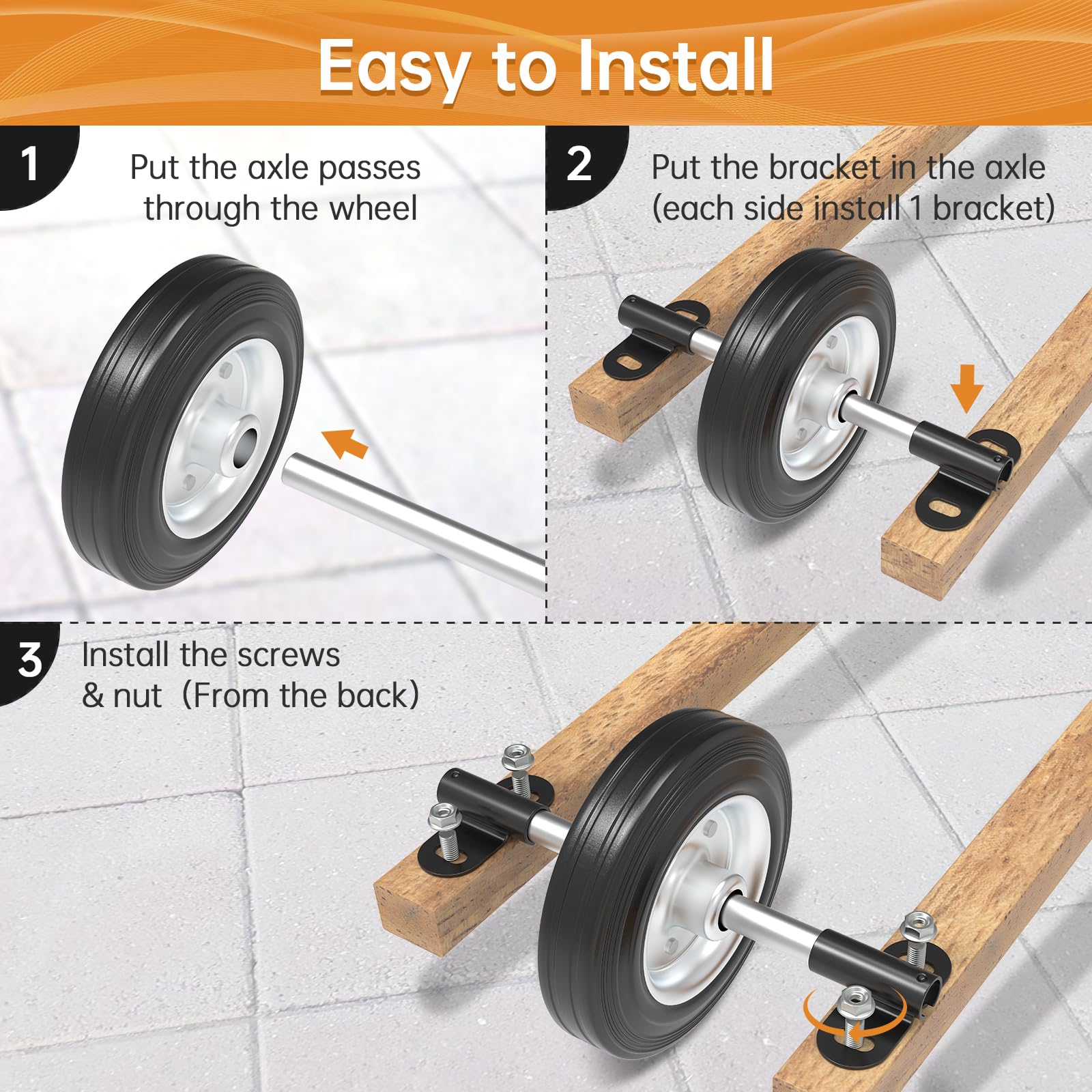 Easy to Install

1

Put the axle passes through the wheel

2

Put the bracket in the axle (each side install 1 bracket)

3

Install the screws & nut（From the back）