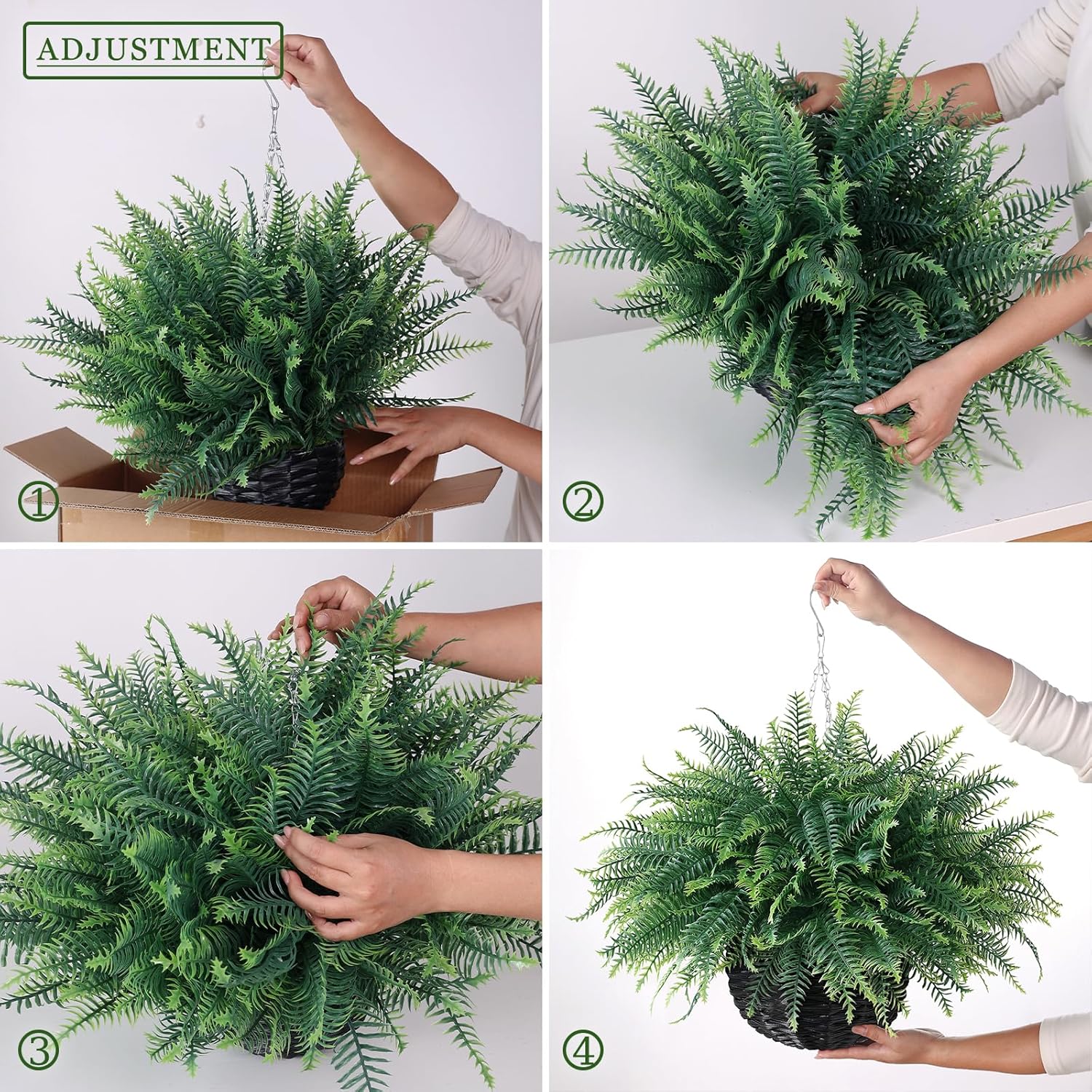 ADJUSTMENT

①

②

③

④