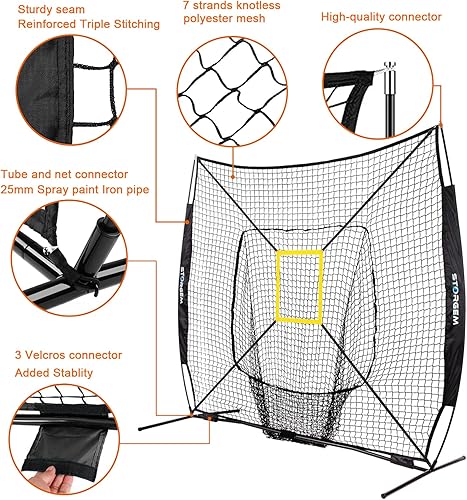 Sturdy seam
Reinforced Triple Stitching

7 strands knotless
polyester mesh

High-quality connector

Tube and net connector
25mm Spray paint Iron pipe

3 Velcros connector
Added Stablity

STORGEM

STORGEM