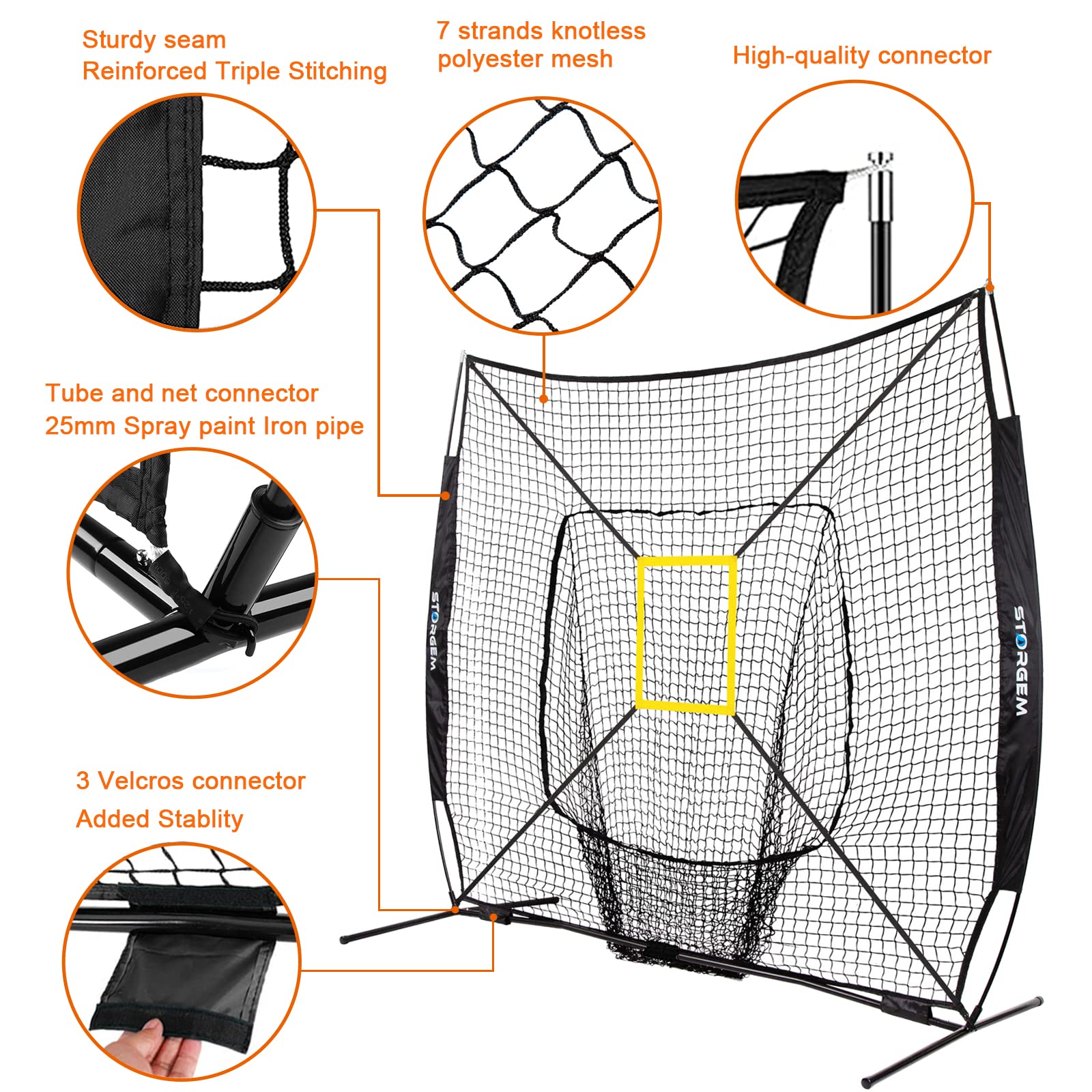 Sturdy seam
Reinforced Triple Stitching

7 strands knotless
polyester mesh

High-quality connector

Tube and net connector
25mm Spray paint Iron pipe

3 Velcros connector
Added Stablity

STORGEM

STORGEM