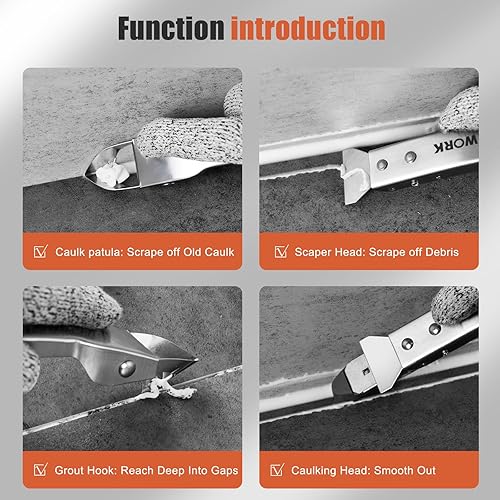 Function introduction

Caulk patula: Scrape off Old Caulk

WORK

Scaper Head: Scrape off Debris

Grout Hook: Reach Deep Into Gaps

Caulking Head: Smooth Out