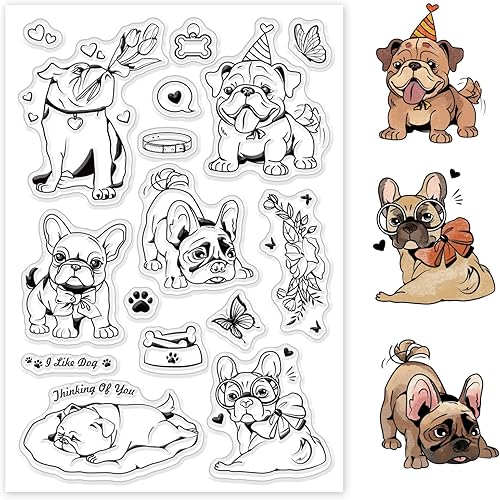 I Like Dog

Thinking Of You