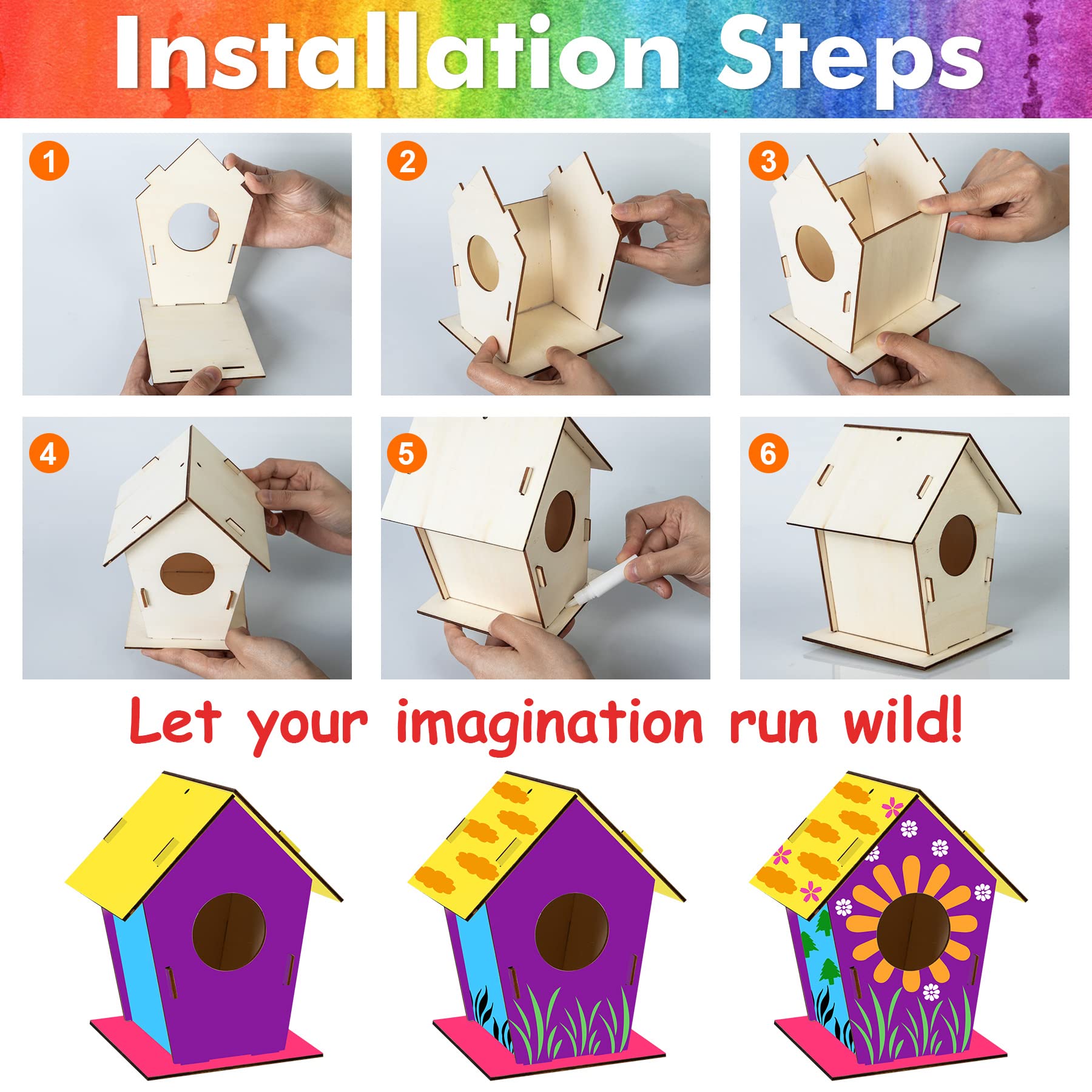 Installation Steps

1

2

3

4

5

6

Let your imagination run wild!