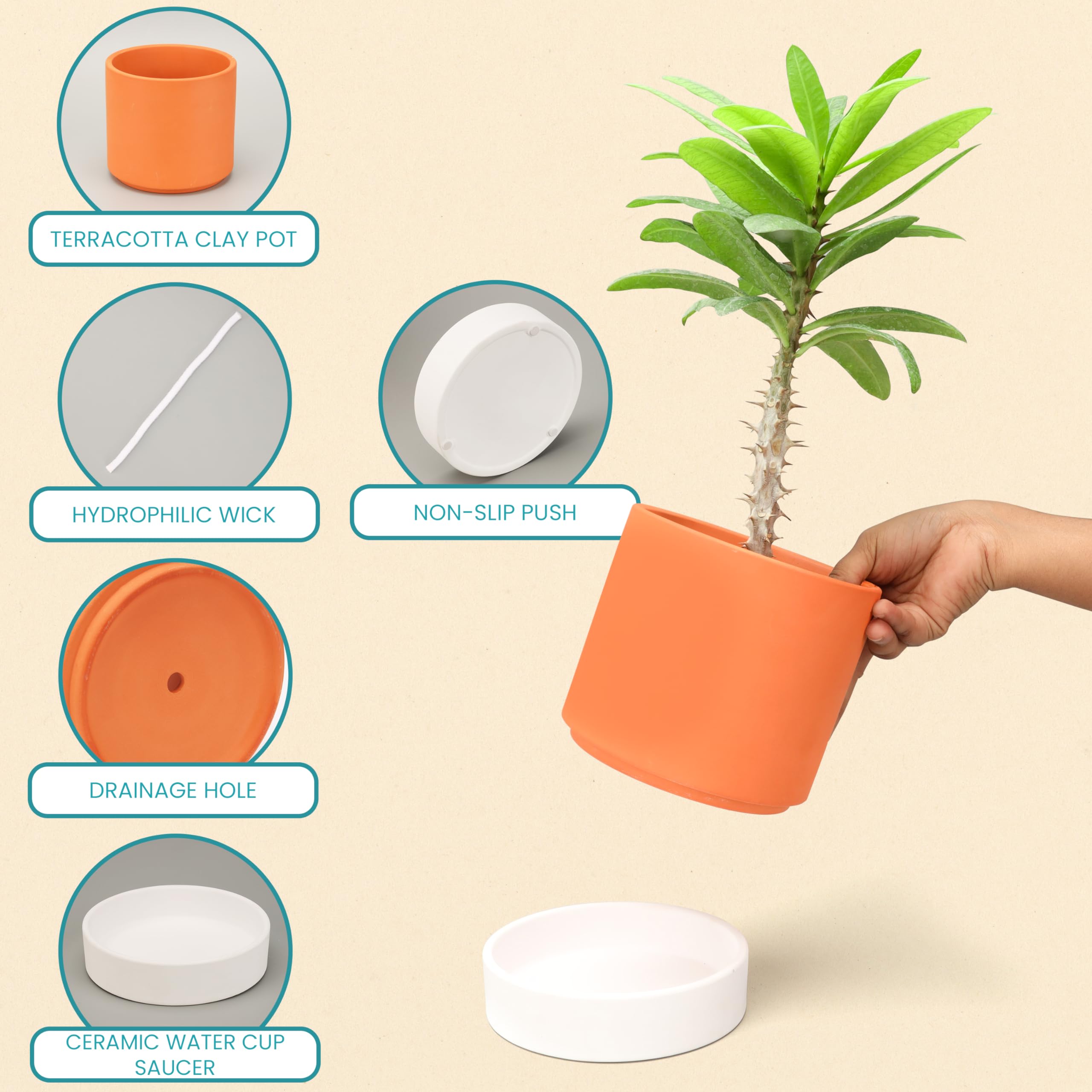 TERRACOTTA CLAY POT

HYDROPHILIC WICK

NON-SLIP PUSH

DRAINAGE HOLE

CERAMIC WATER CUP SAUCER