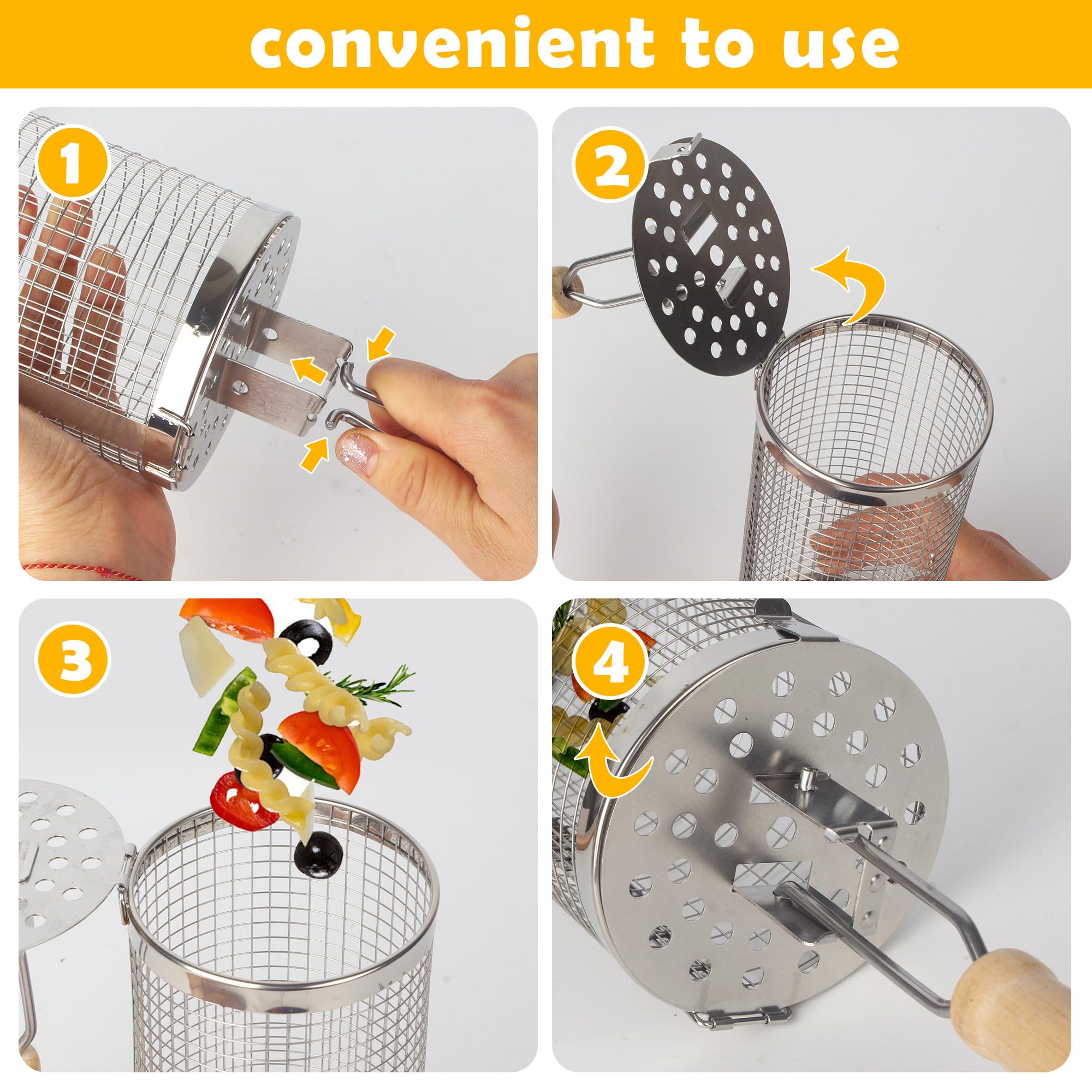 convenient to use

1

2

3

4