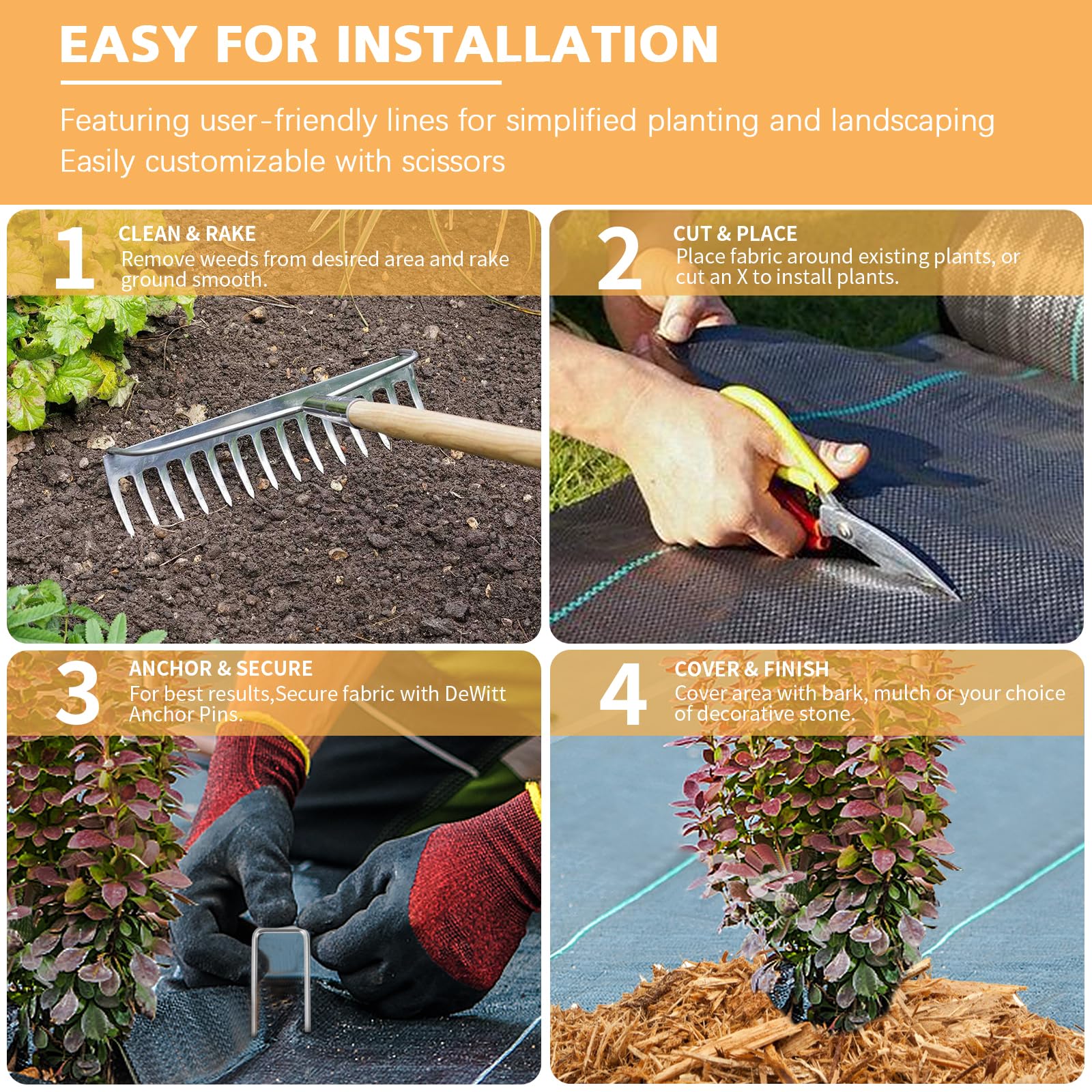 EASY FOR INSTALLATION

Featuring user-friendly lines for simplified planting and landscaping
Easily customizable with scissors

1 CLEAN & RAKE
Remove weeds from desired area and rake ground smooth.

2 CUT & PLACE
Place fabric around existing plants, or cut an X to install plants.

3 ANCHOR & SECURE
For best results,Secure fabric with DeWitt Anchor Pins.

4 COVER & FINISH
Cover area with bark, mulch or your choice of decorative stone.