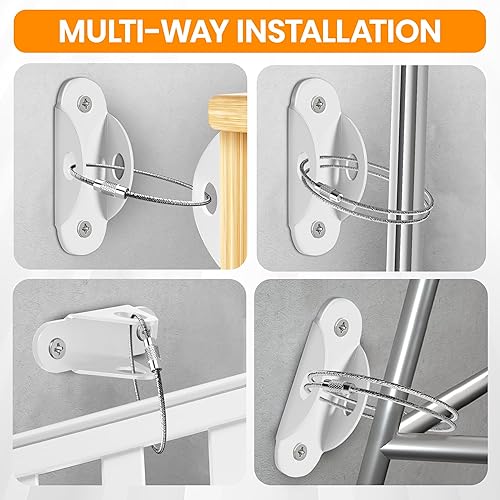 MULTI-WAY INSTALLATION