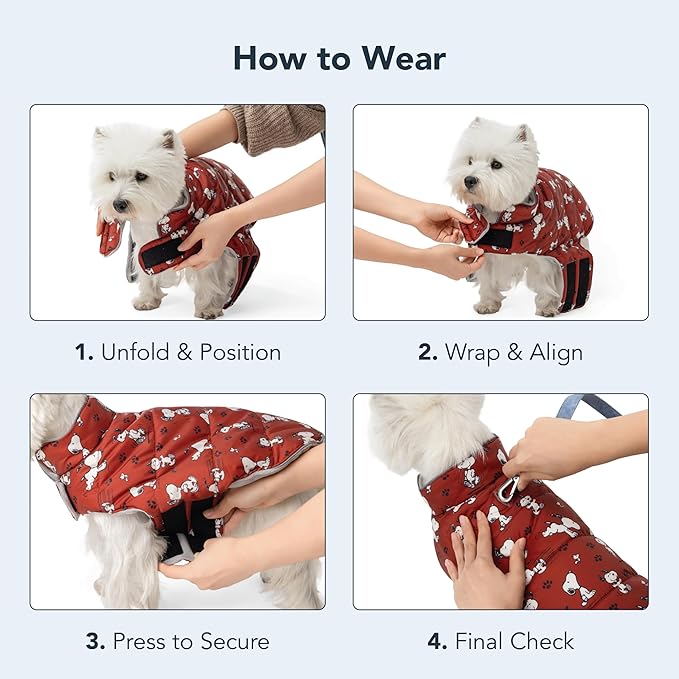 How to Wear

1. Unfold & Position

2. Wrap & Align

3. Press to Secure

4. Final Check