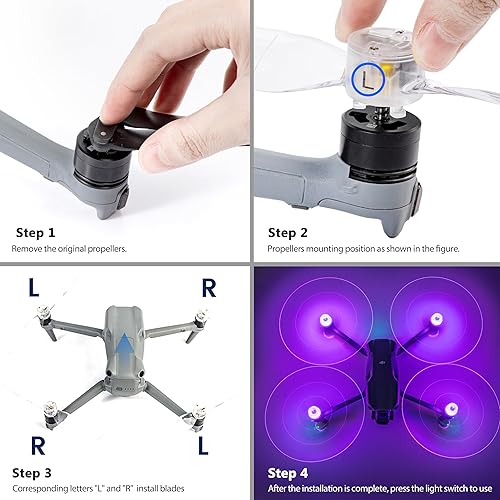 Step 1
Remove the original propellers.

L

Step 2
Propellers mounting position as shown in the figure.

L R

R L

Step 3
Corresponding letters "L" and "R" install blades

Step 4
After the installation is complete, press the light switch to use