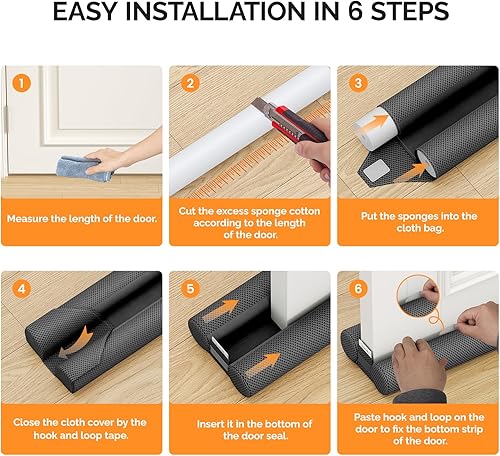 EASY INSTALLATION IN 6 STEPS

1

Measure the length of the door.

2

Cut the excess sponge cotton according to the length of the door.

3

Put the sponges into the cloth bag.

4

Close the cloth cover by the hook and loop tape.

5

Insert it in the bottom of the door seal.

6

Paste hook and loop on the door to fix the bottom strip of the door.