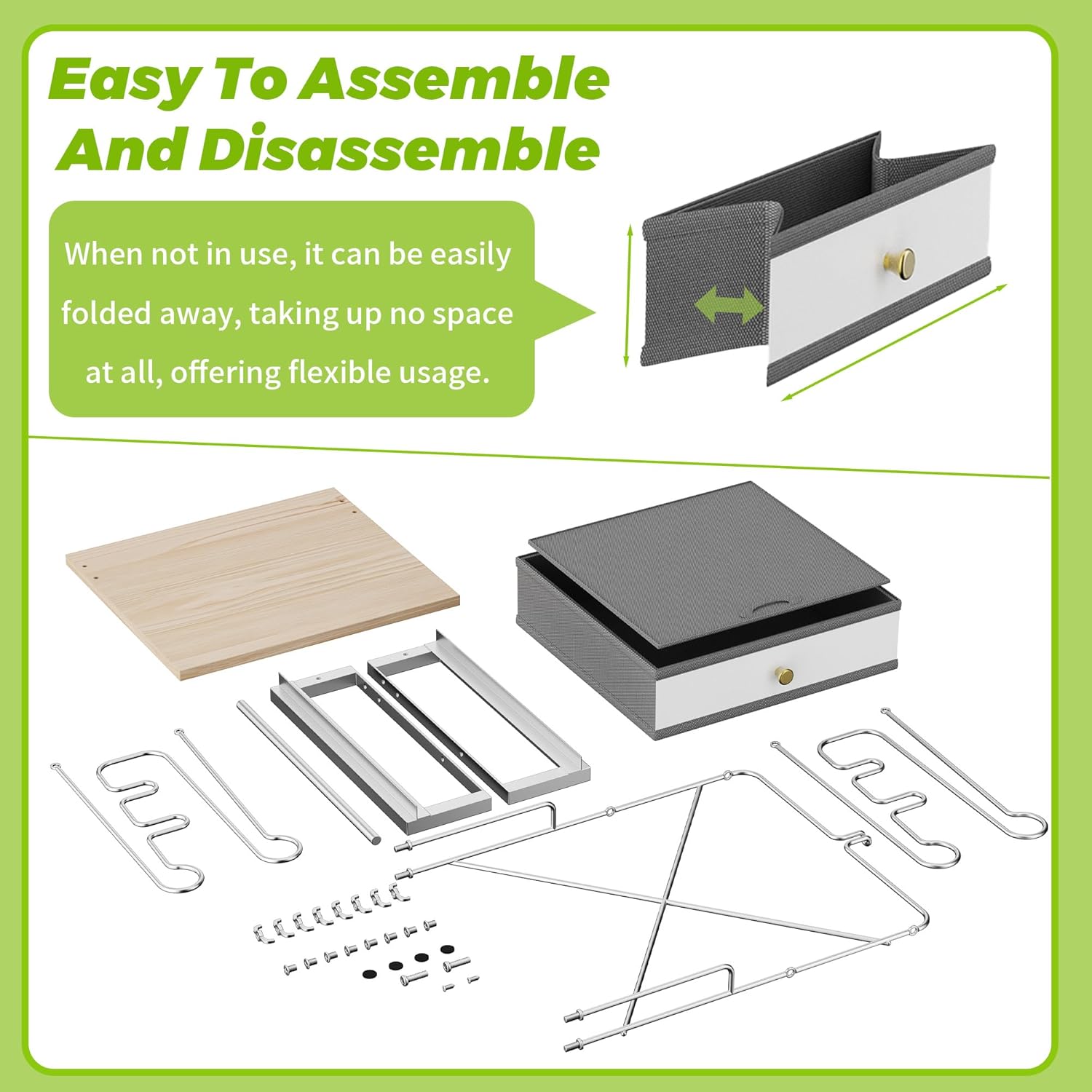 Easy To Assemble And Disassemble

When not in use, it can be easily folded away, taking up no space at all, offering flexible usage.