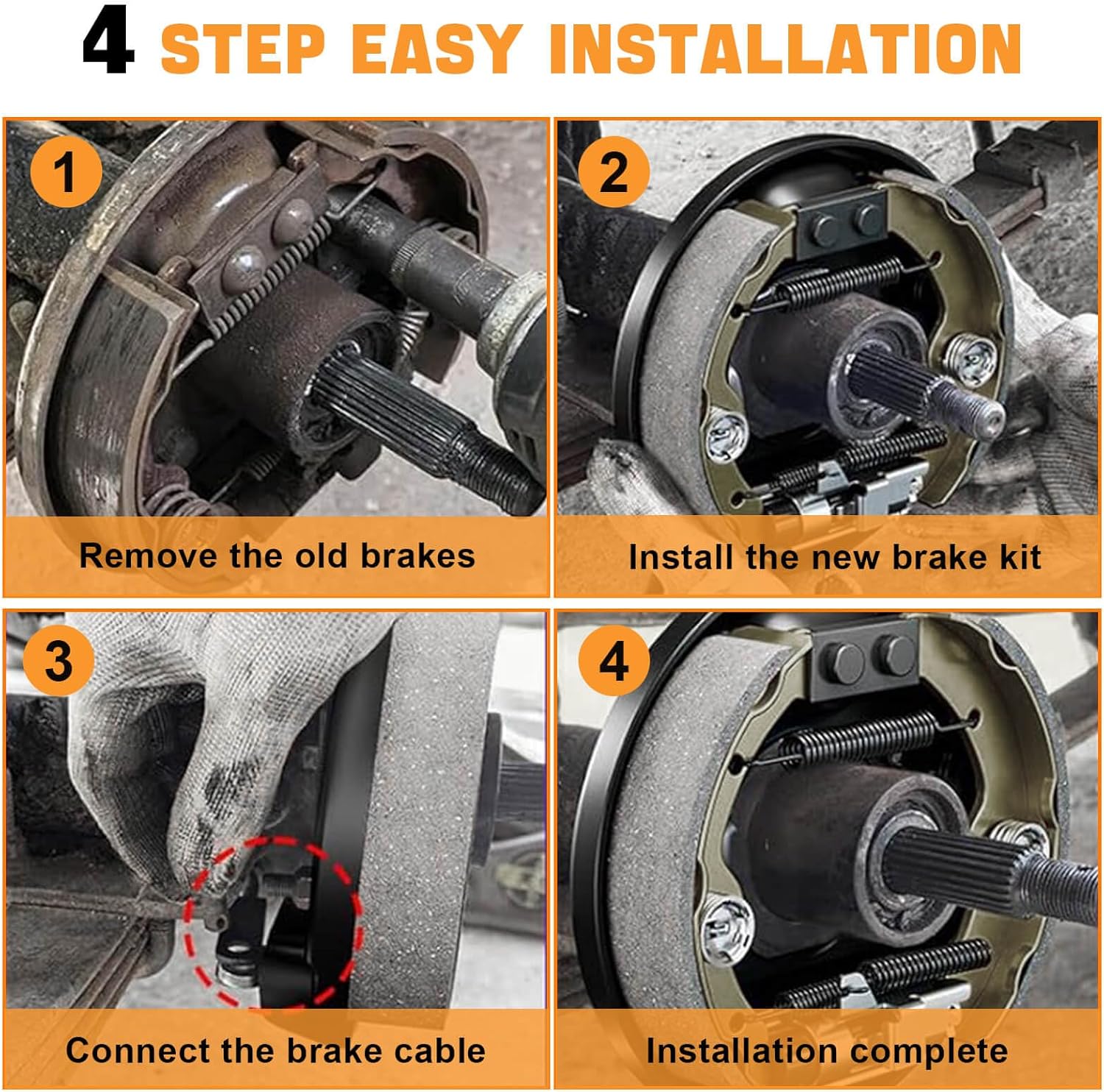 4 STEP EASY INSTALLATION

1

Remove the old brakes

2

Install the new brake kit

3

Connect the brake cable

4

Installation complete