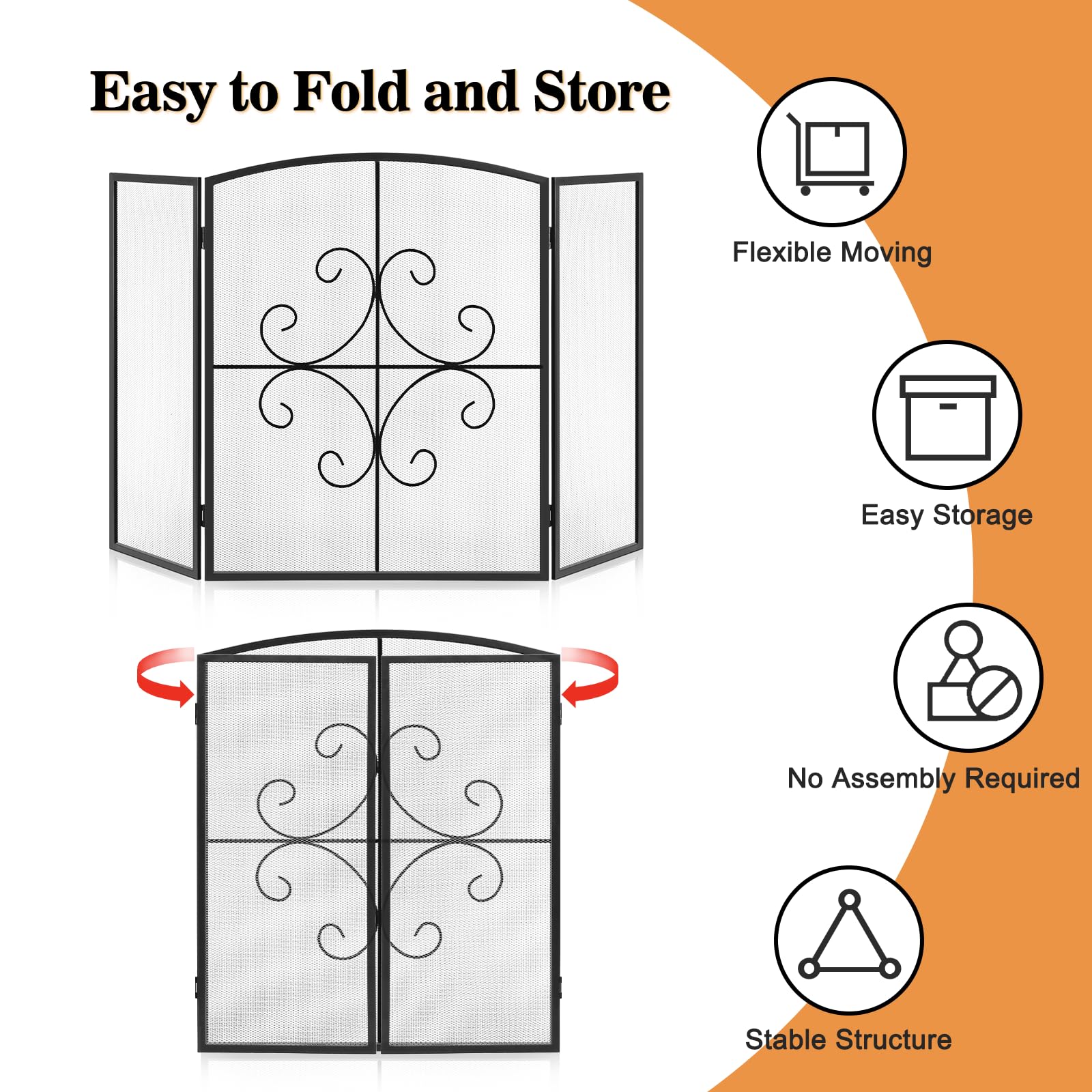 Easy to Fold and Store

Flexible Moving

Easy Storage

No Assembly Required

Stable Structure