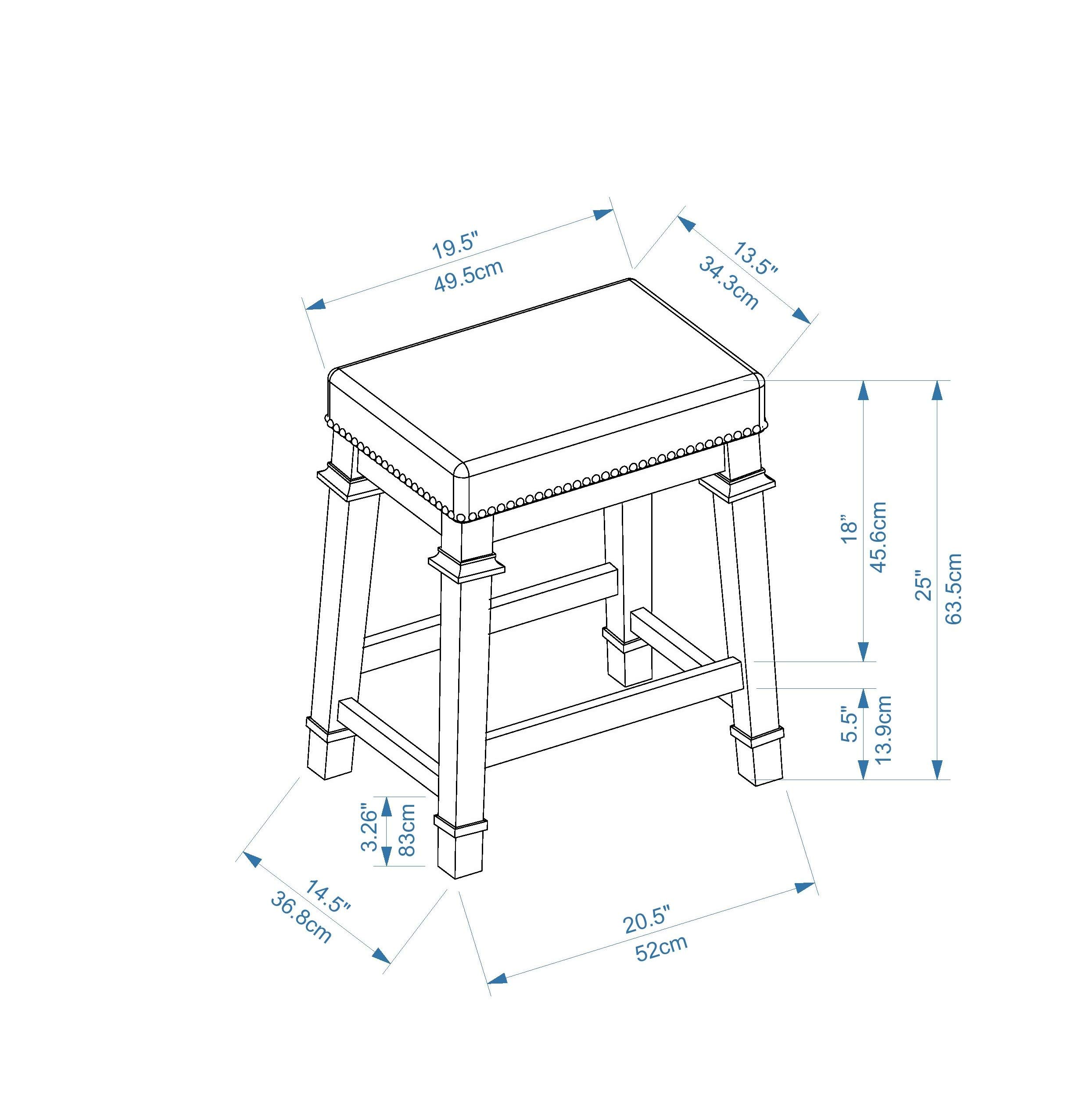 19.5"
49.5cm

13.5"
34.3cm

18"
45.6cm

25"
63.5cm

5.5"
13.9cm

3.26"
83cm

14.5"
36.8cm

20.5"
52cm