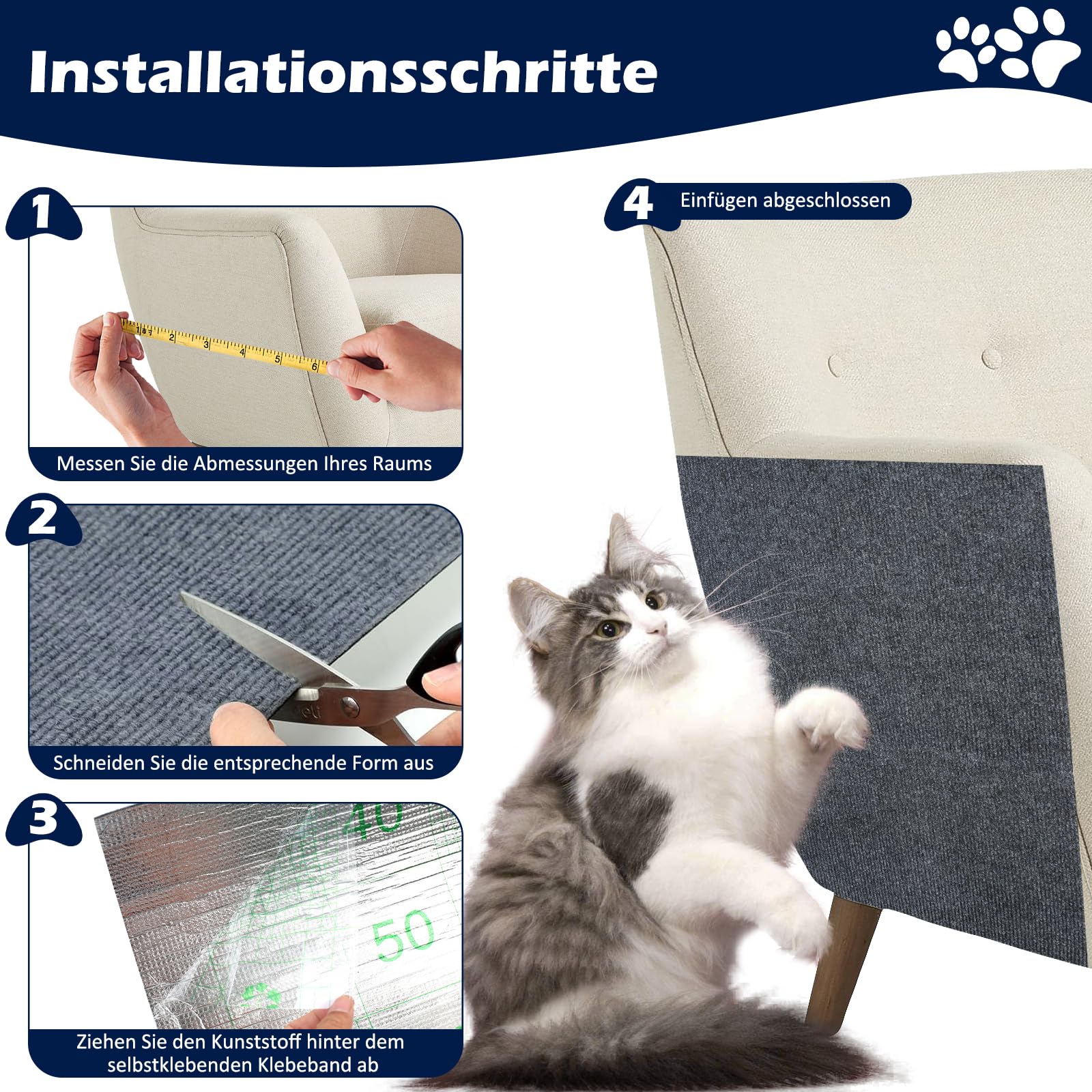 Installationsschritte

1

1 2 3 4 5 6

Messen Sie die Abmessungen Ihres Raums

2

Schneiden Sie die entsprechende Form aus

3

40

50

Ziehen Sie den Kunststoff hinter dem selbstklebenden Klebeband ab

4 Einfügen abgeschlossen