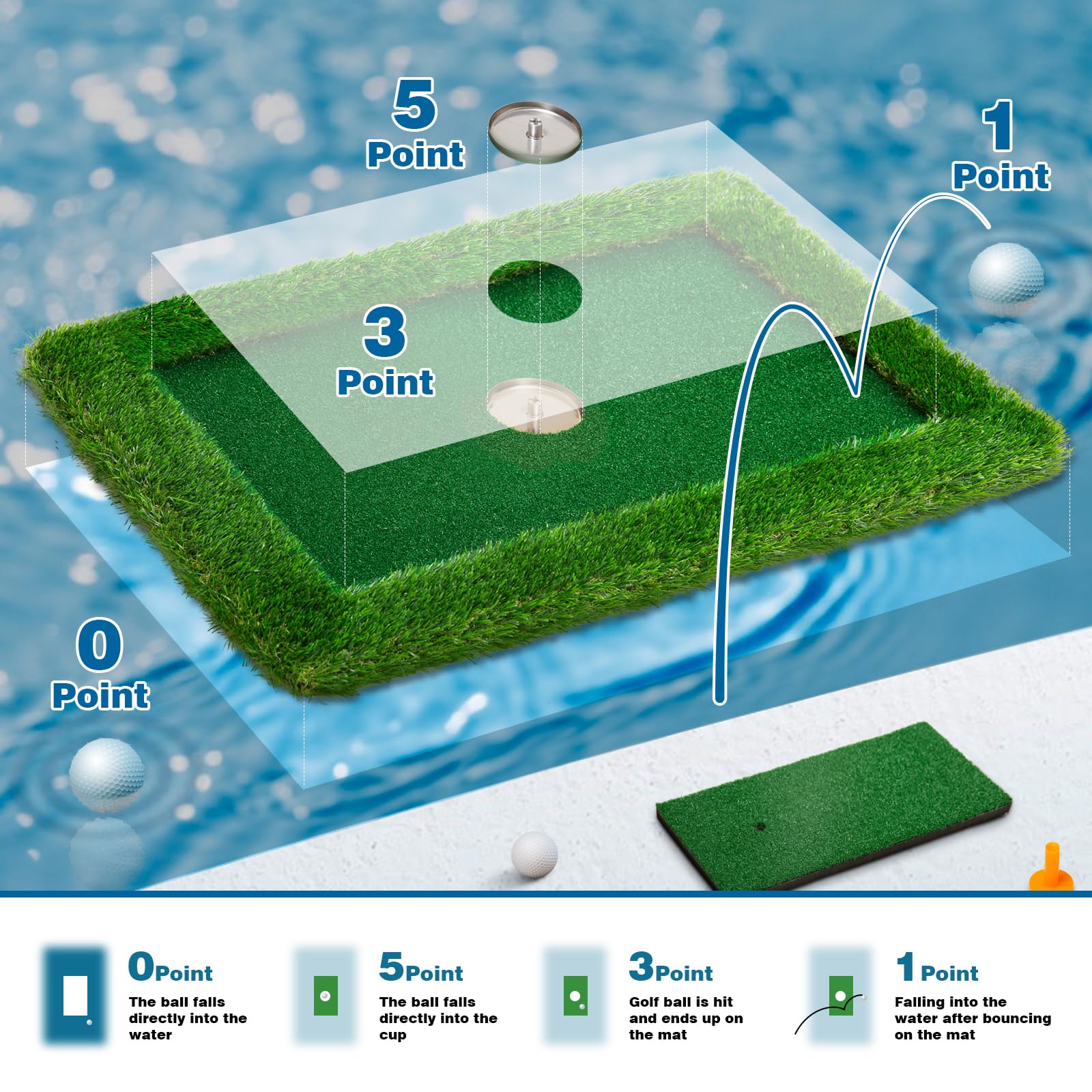 5 Point

1 Point

3 Point

0 Point

0 Point
The ball falls directly into the water

5 Point
The ball falls directly into the cup

3 Point
Golf ball is hit and ends up on the mat

1 Point
Falling into the water after bouncing on the mat