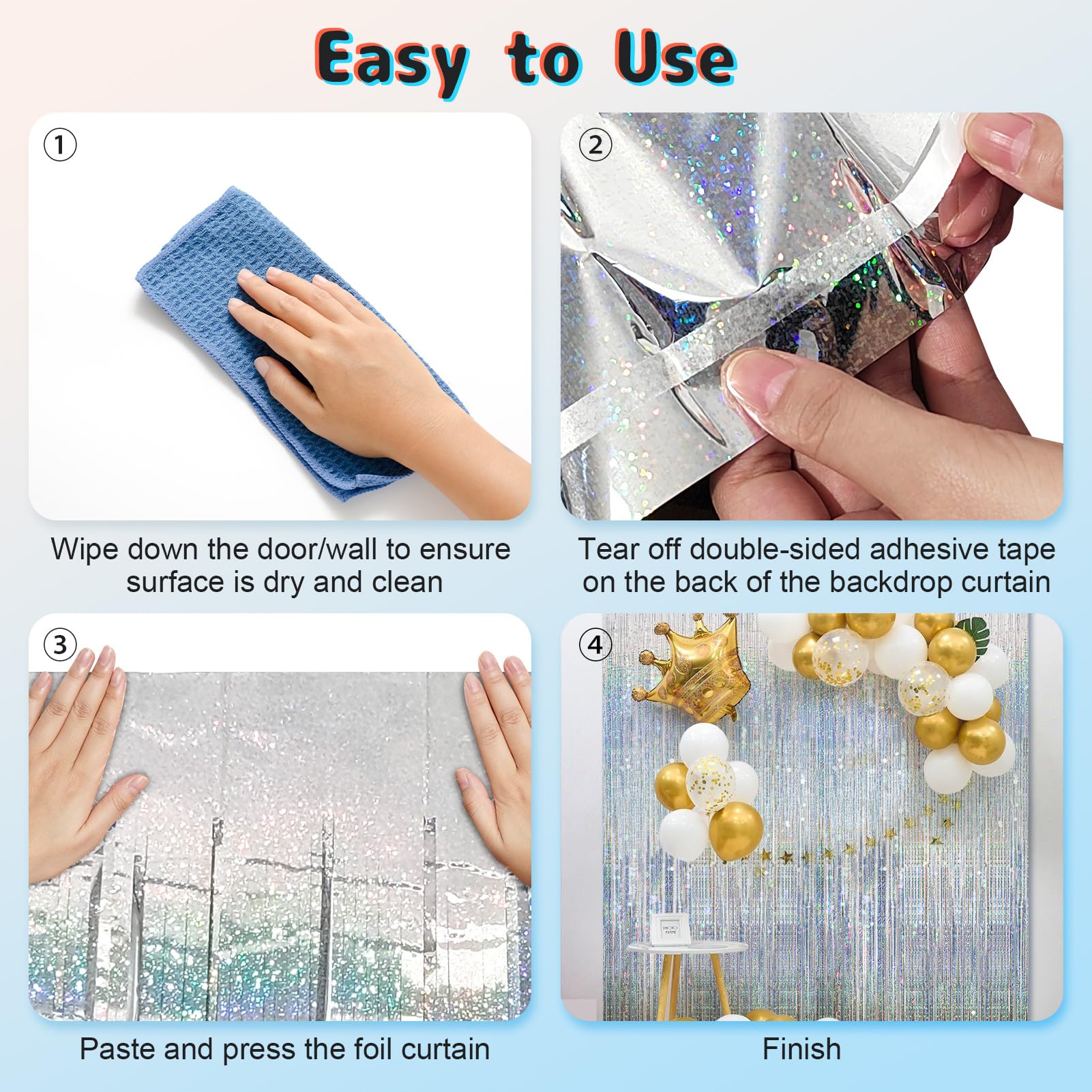 Easy to Use

①

Wipe down the door/wall to ensure surface is dry and clean

②

Tear off double-sided adhesive tape on the back of the backdrop curtain

③

Paste and press the foil curtain

④

Finish