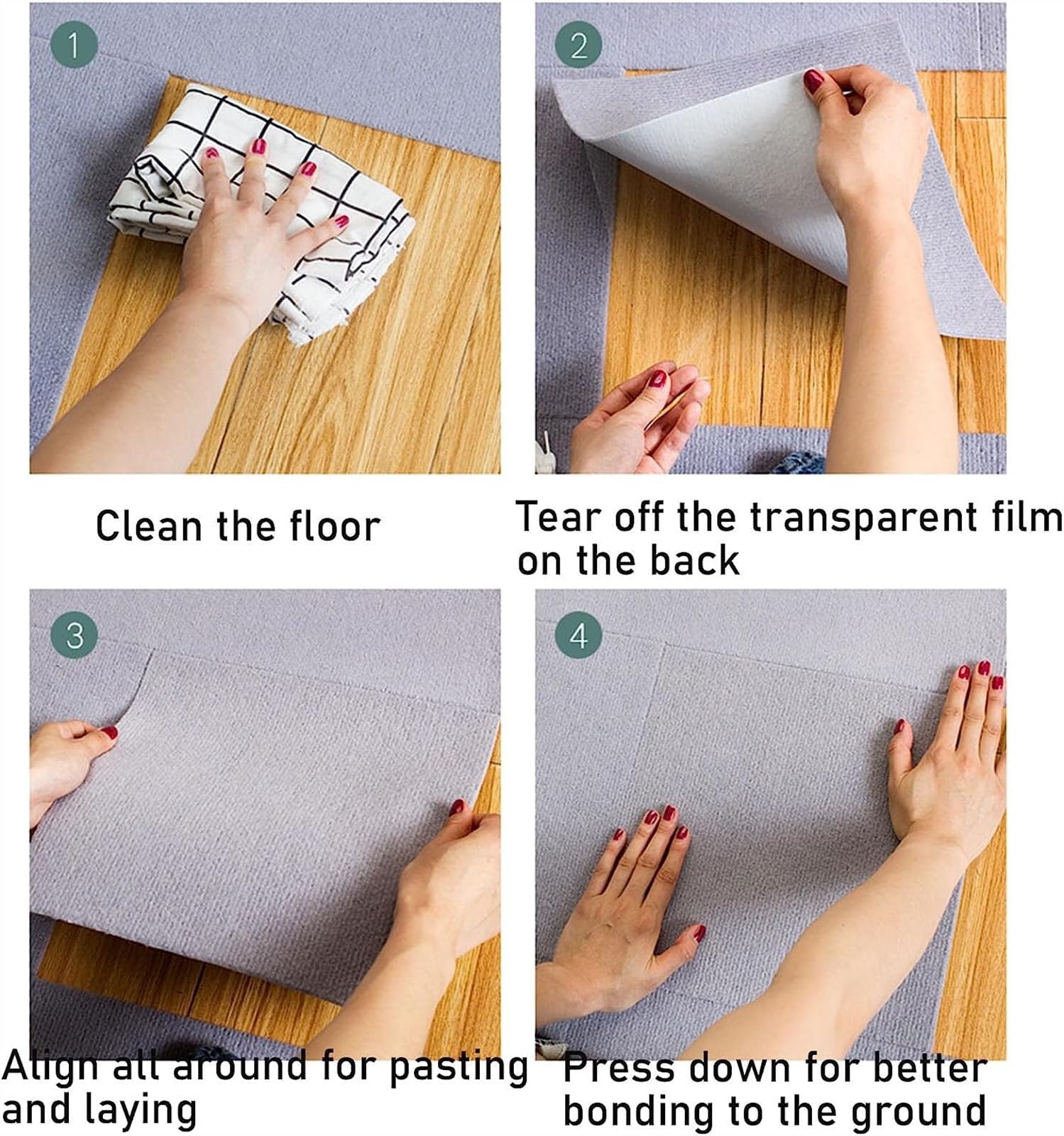 1

Clean the floor

2

Tear off the transparent film on the back

3

Align all around for pasting and laying

4

Press down for better bonding to the ground