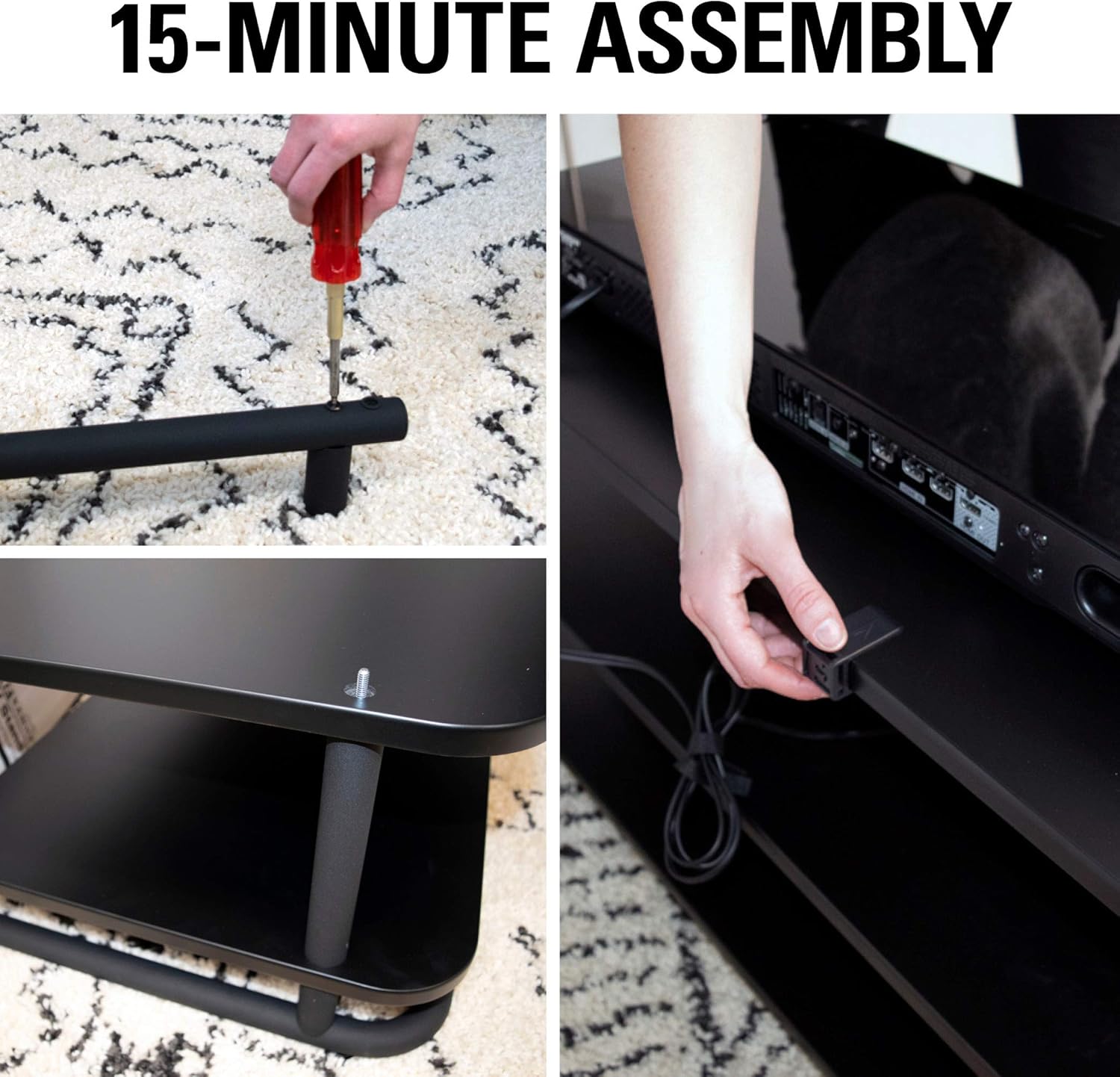 15-MINUTE ASSEMBLY